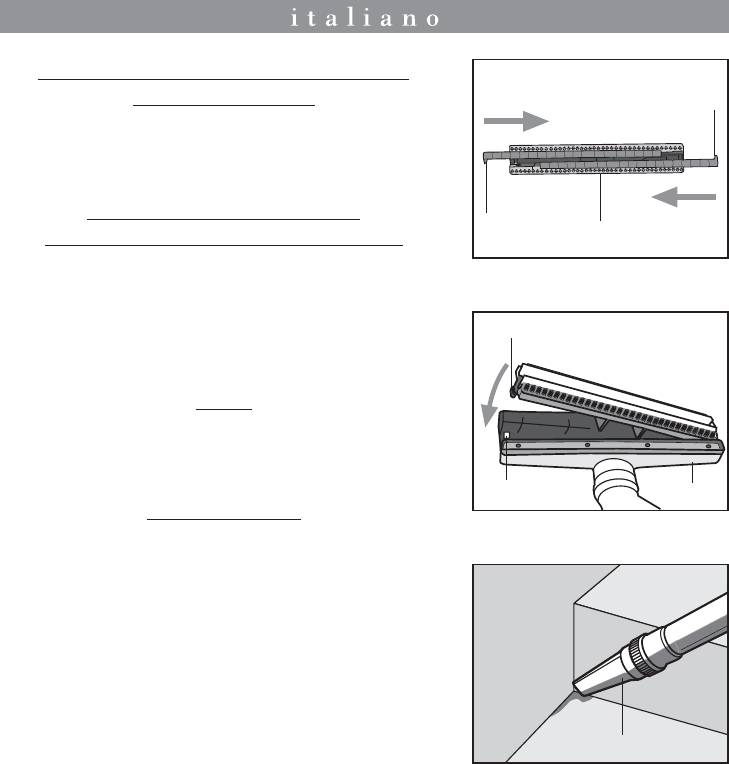 italiano