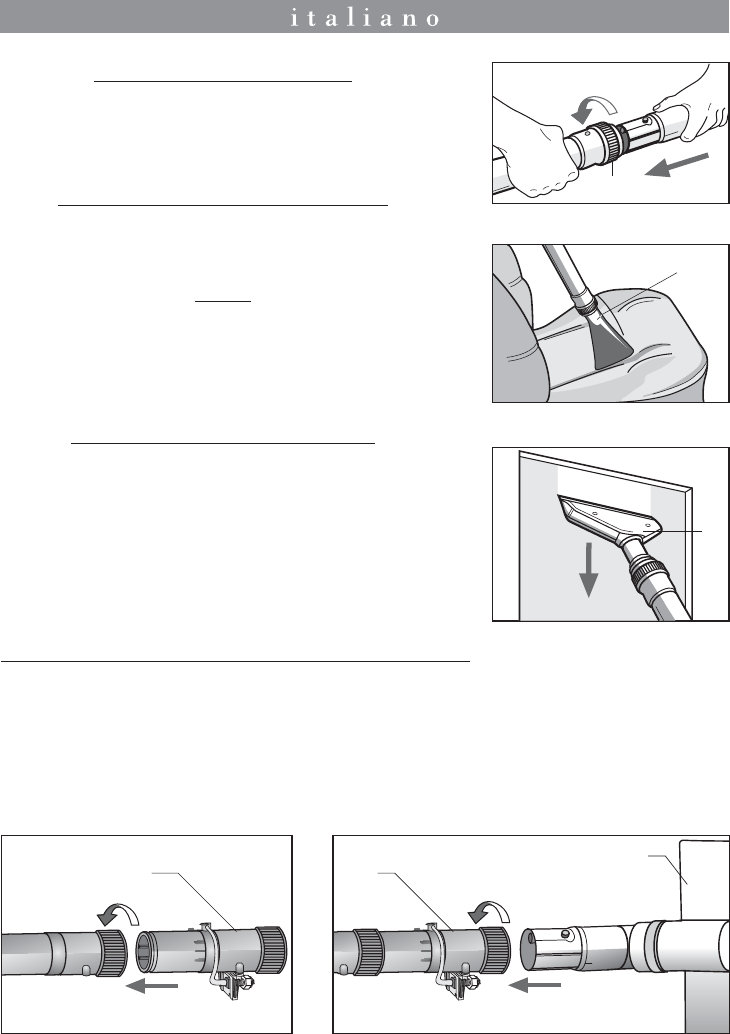 italiano