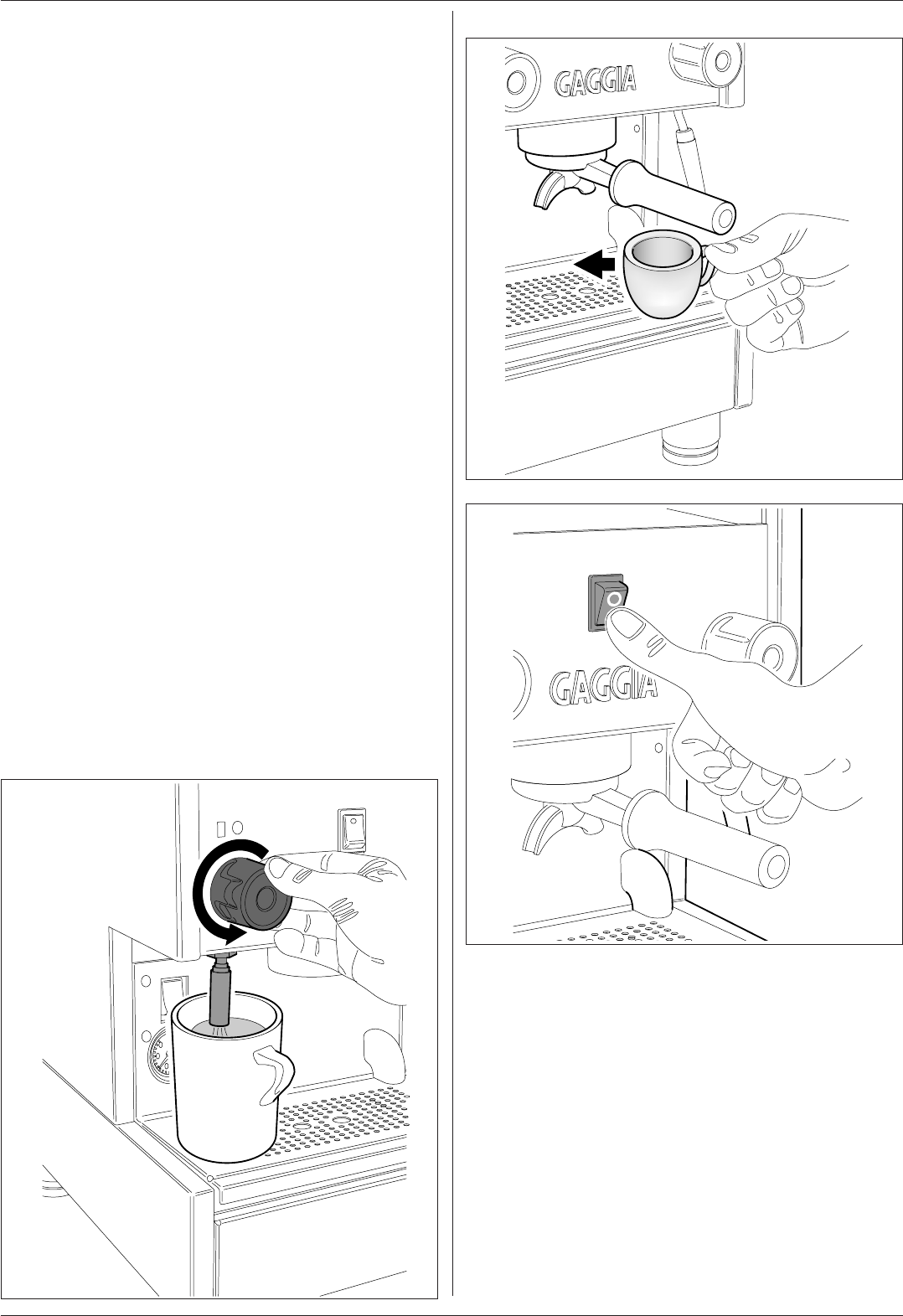 GAGGIA

GAGGIA