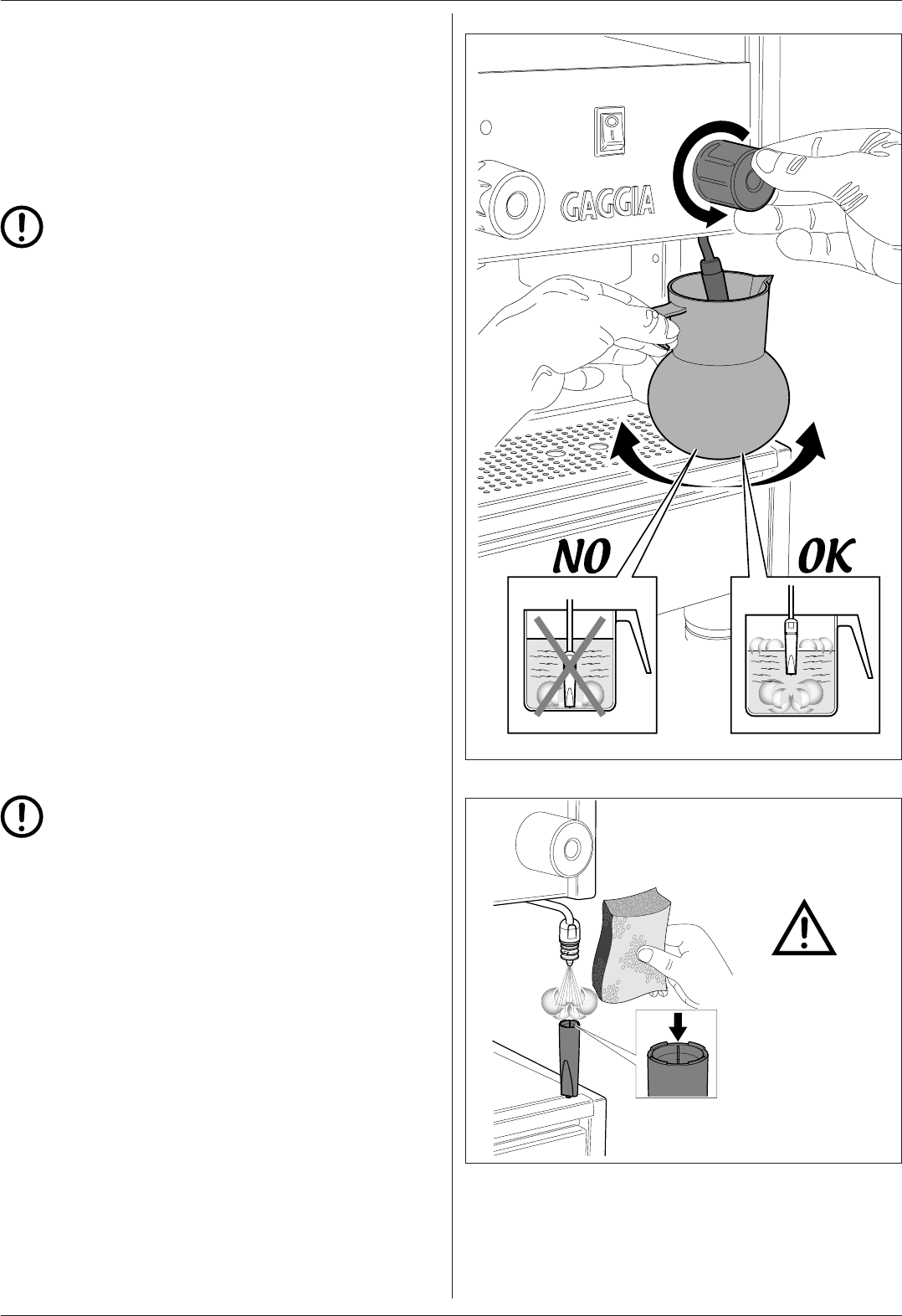 GAGGIA

NO

OK