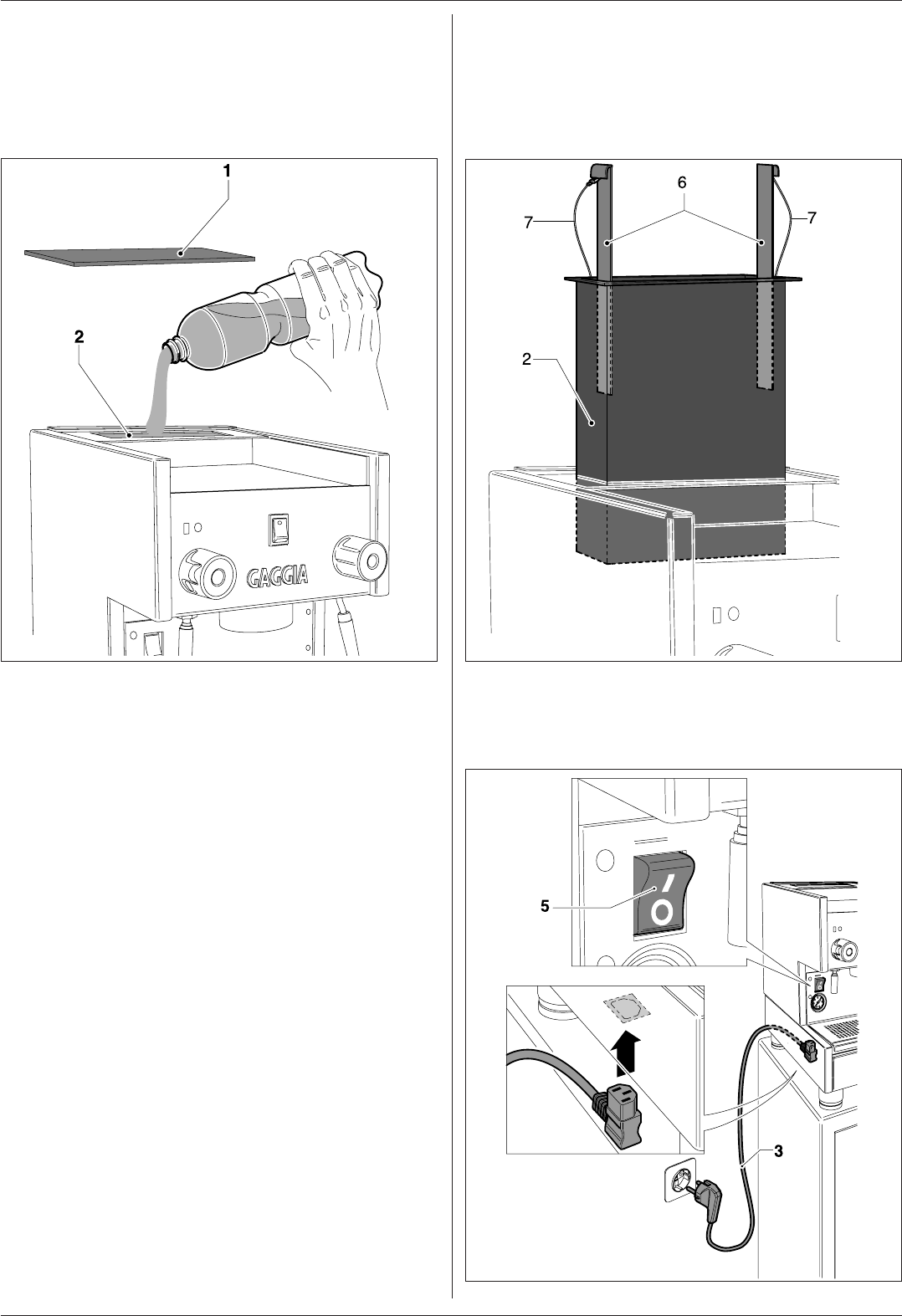 1
2
GAGGIA

6
7
7
2

5
3