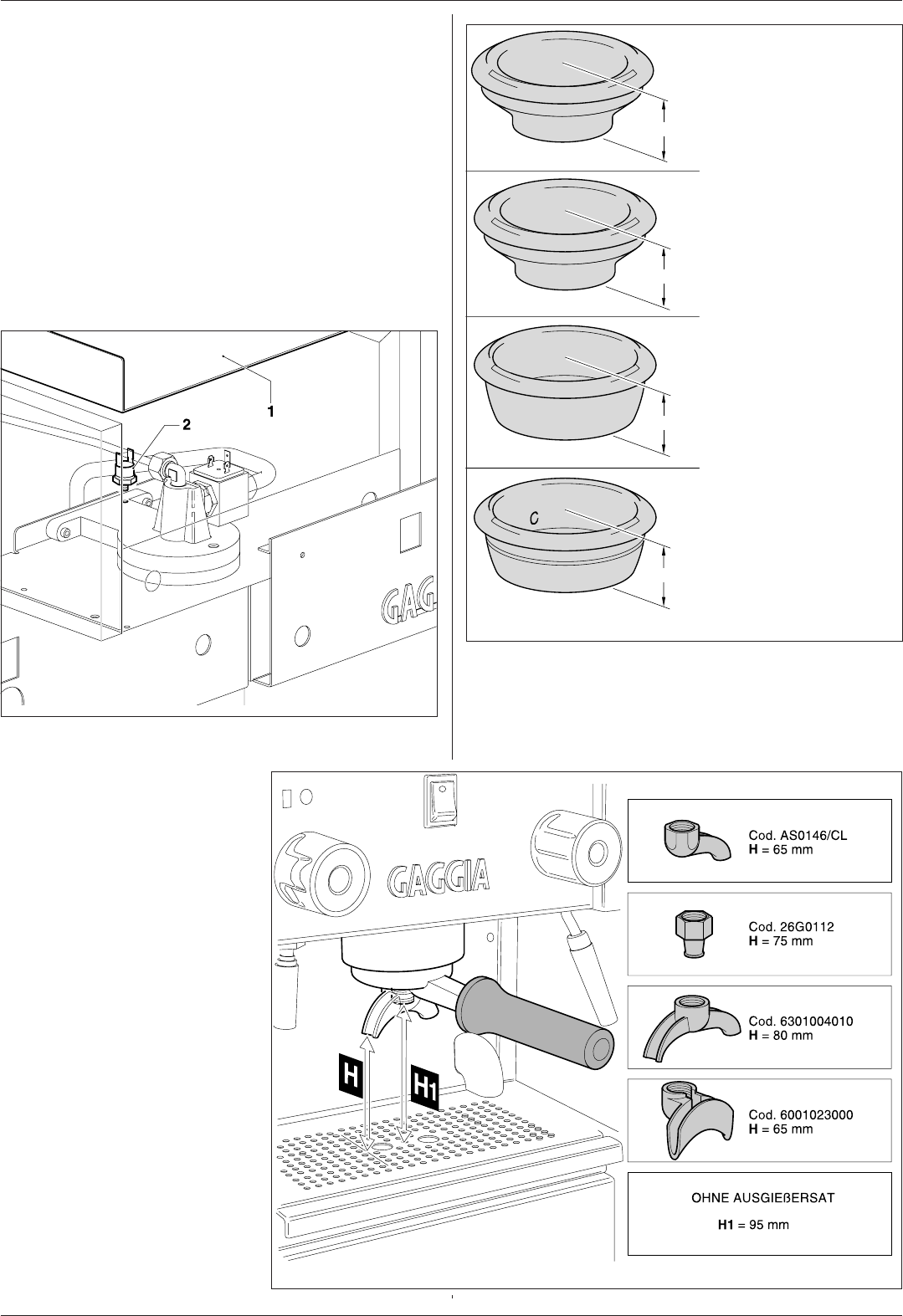 1

2

GAG

C

GAGGIA

H

H1

Cod. AS0146/CL
**H** = 65 mm

Cod. 26G0112
**H** = 75 mm

Cod. 6301004010
**H** = 80 mm

Cod. 6001023000
**H** = 65 mm

OHNE AUSGIEßERSAT

**H1** = 95 mm