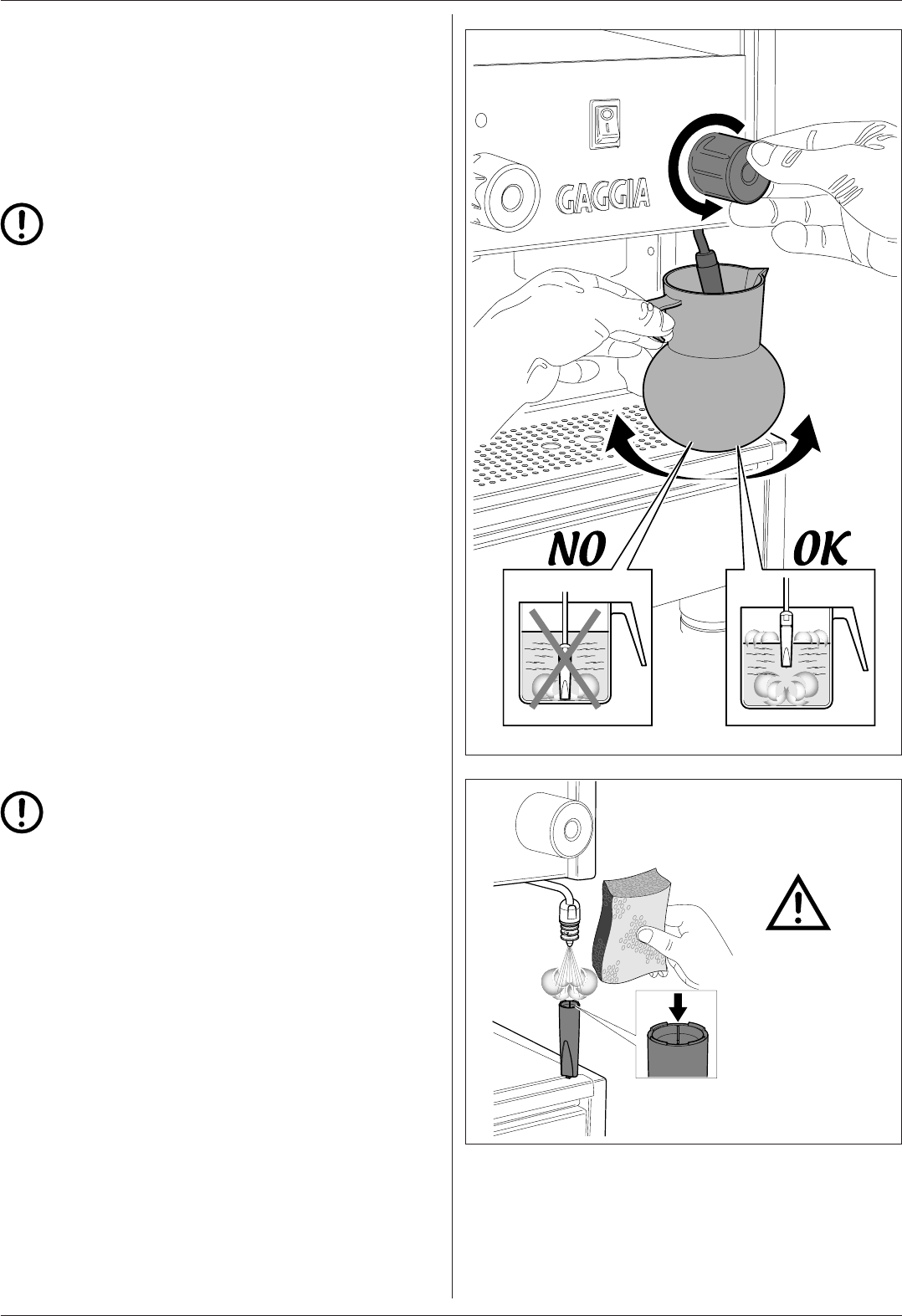 GAGGIA

NO

OK