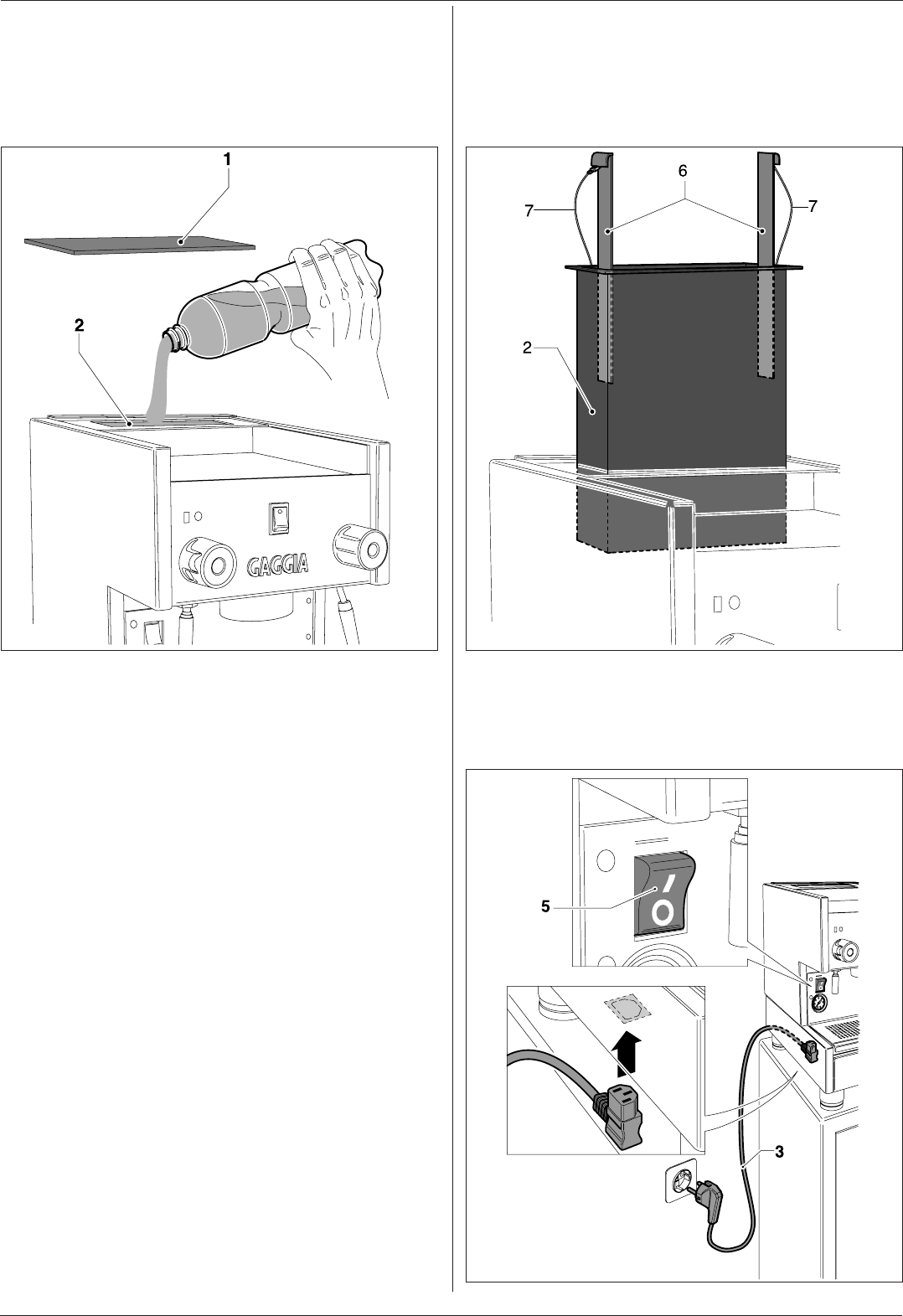 1

2

GAGGIA

6

7

7

2

5

3