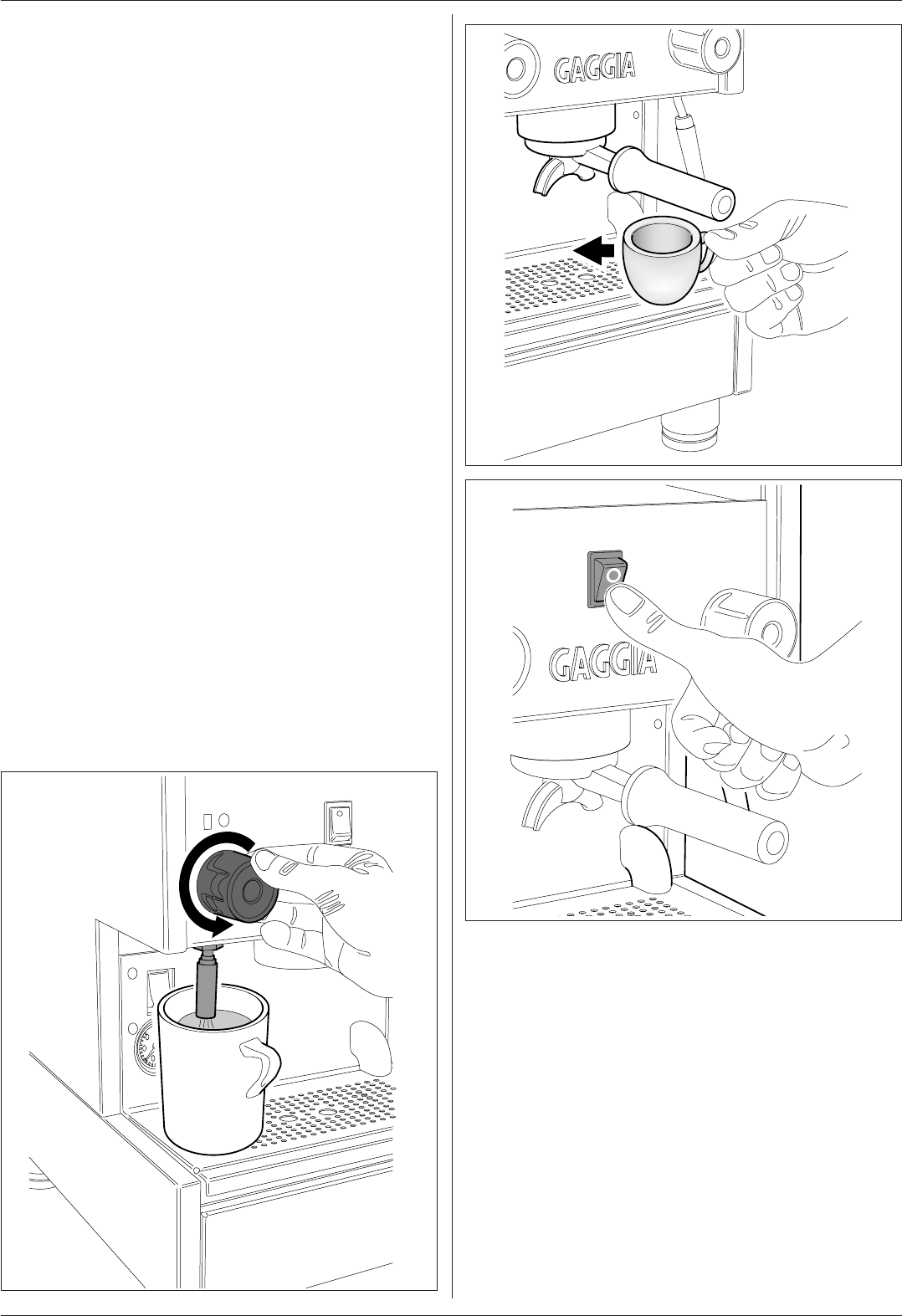 GAGGIA

GAGGIA