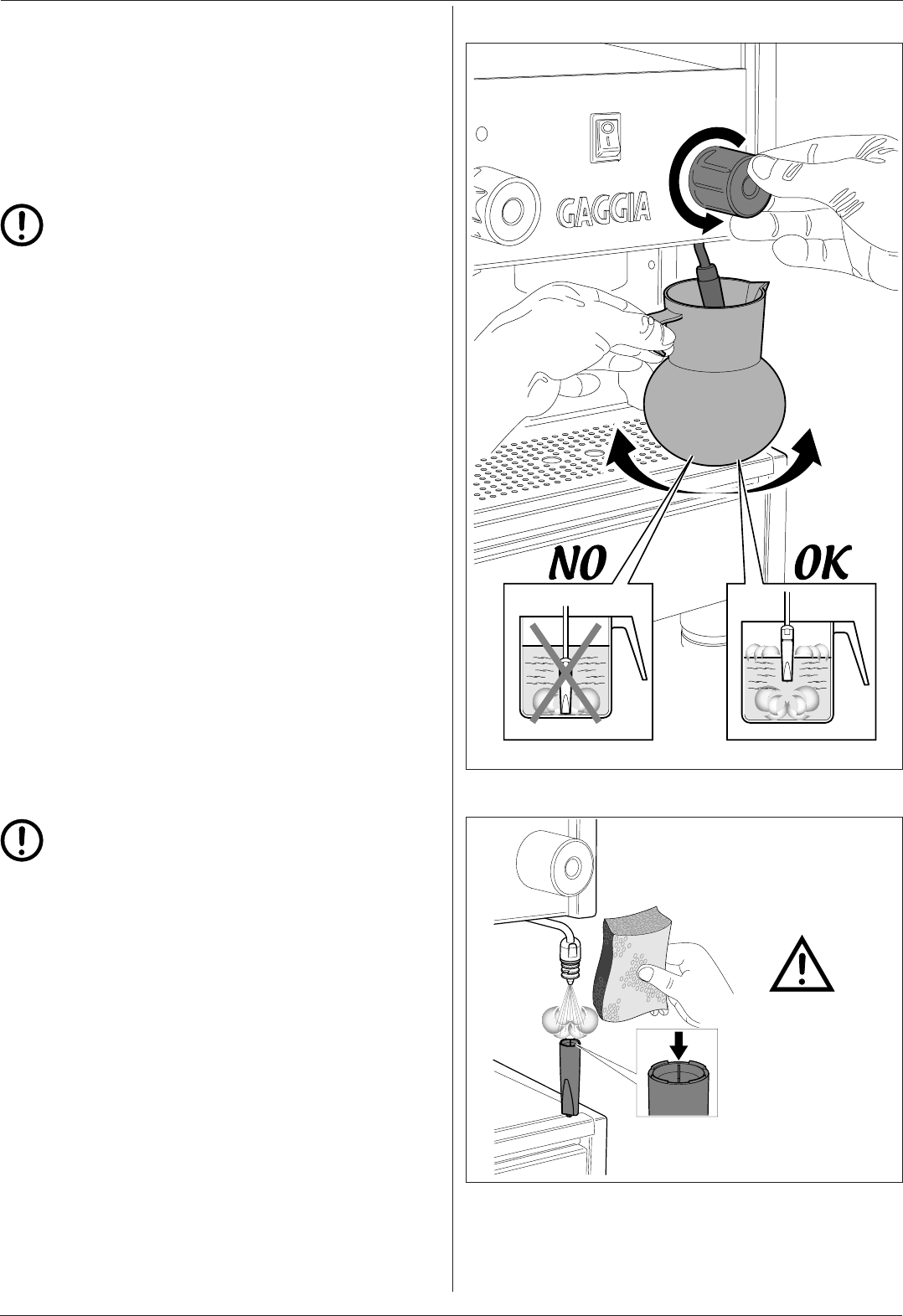 GAGGIA

NO

OK