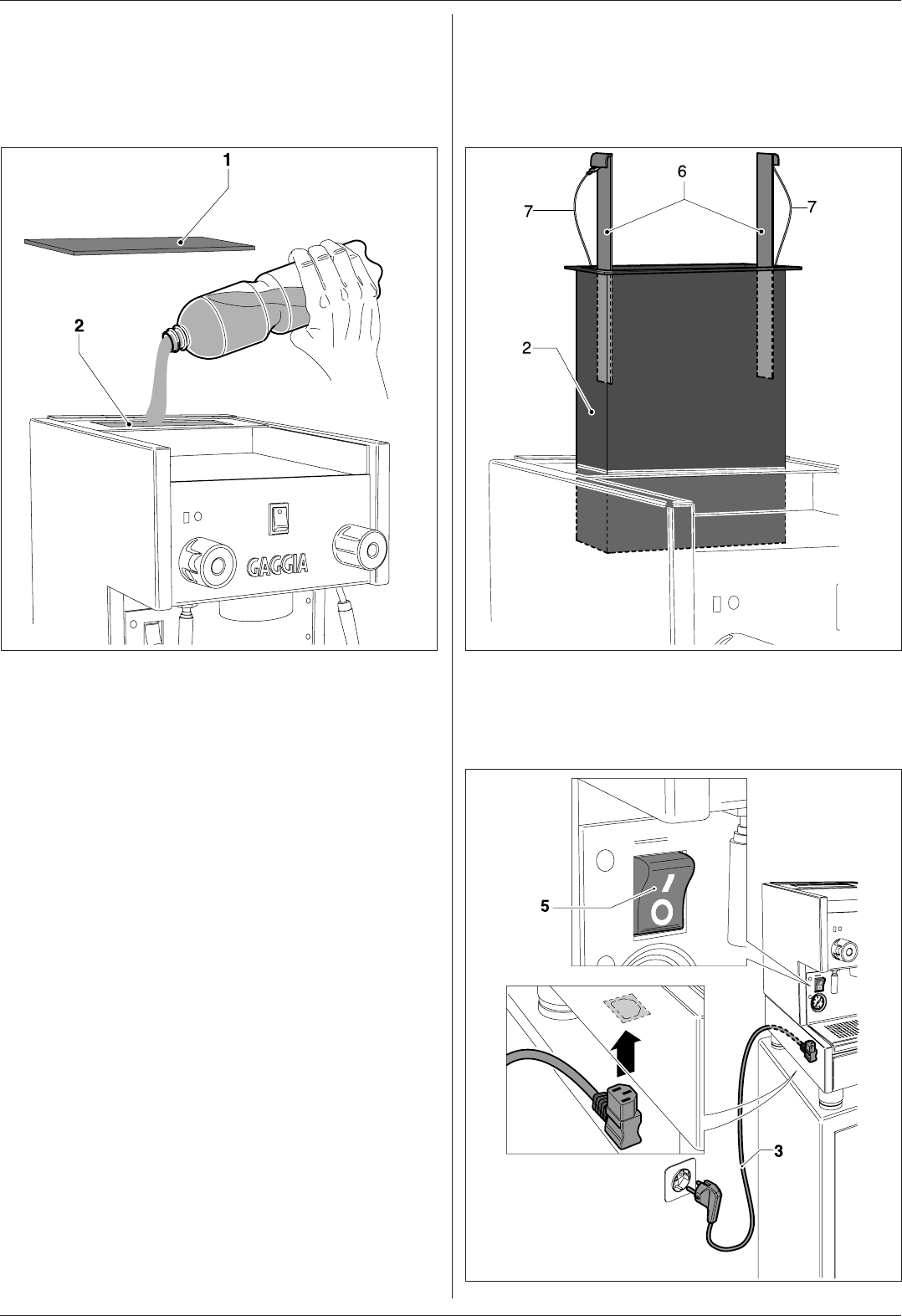 1

2

GAGGIA

6

7

7

2

5

3