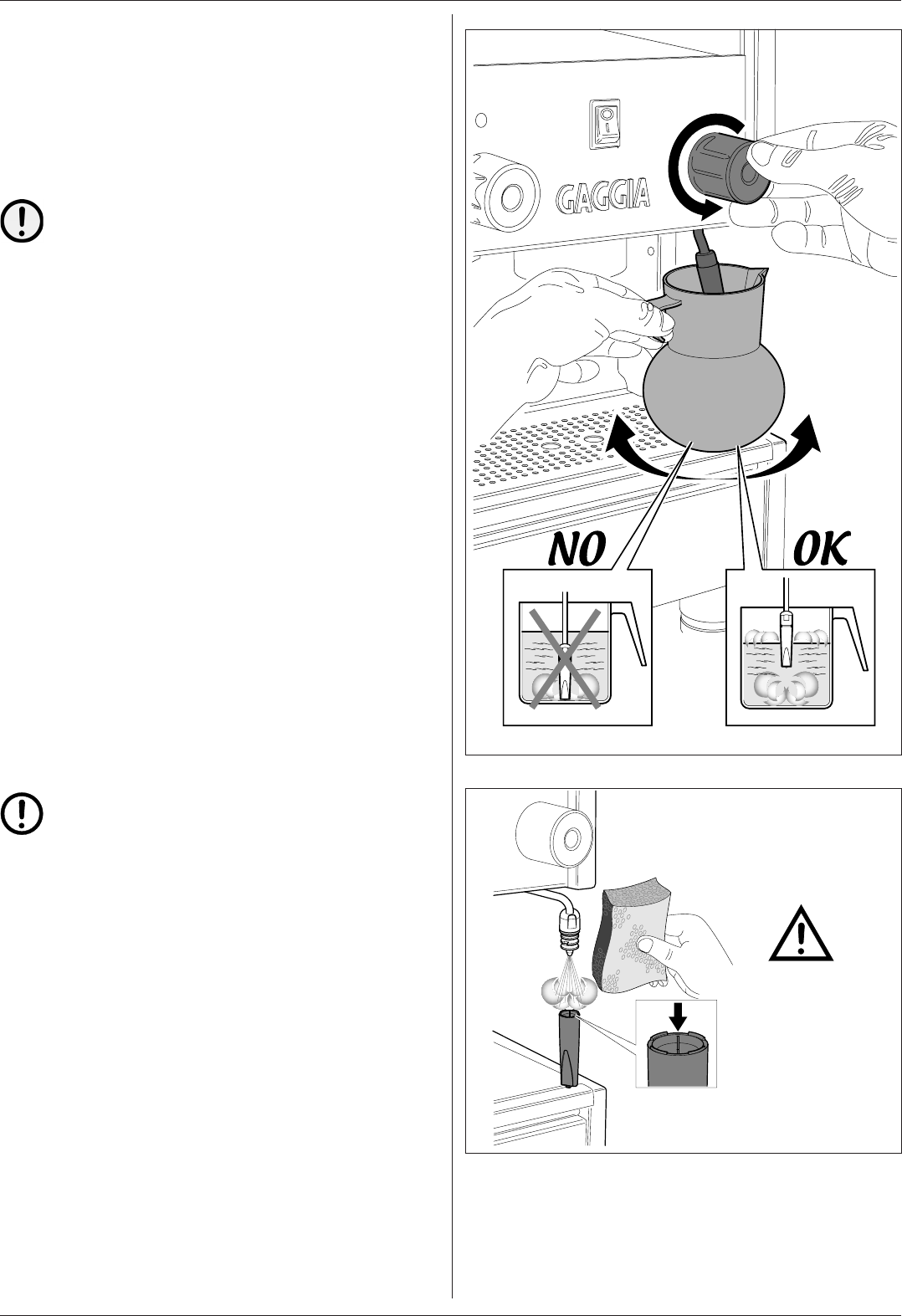 GAGGIA

NO

OK