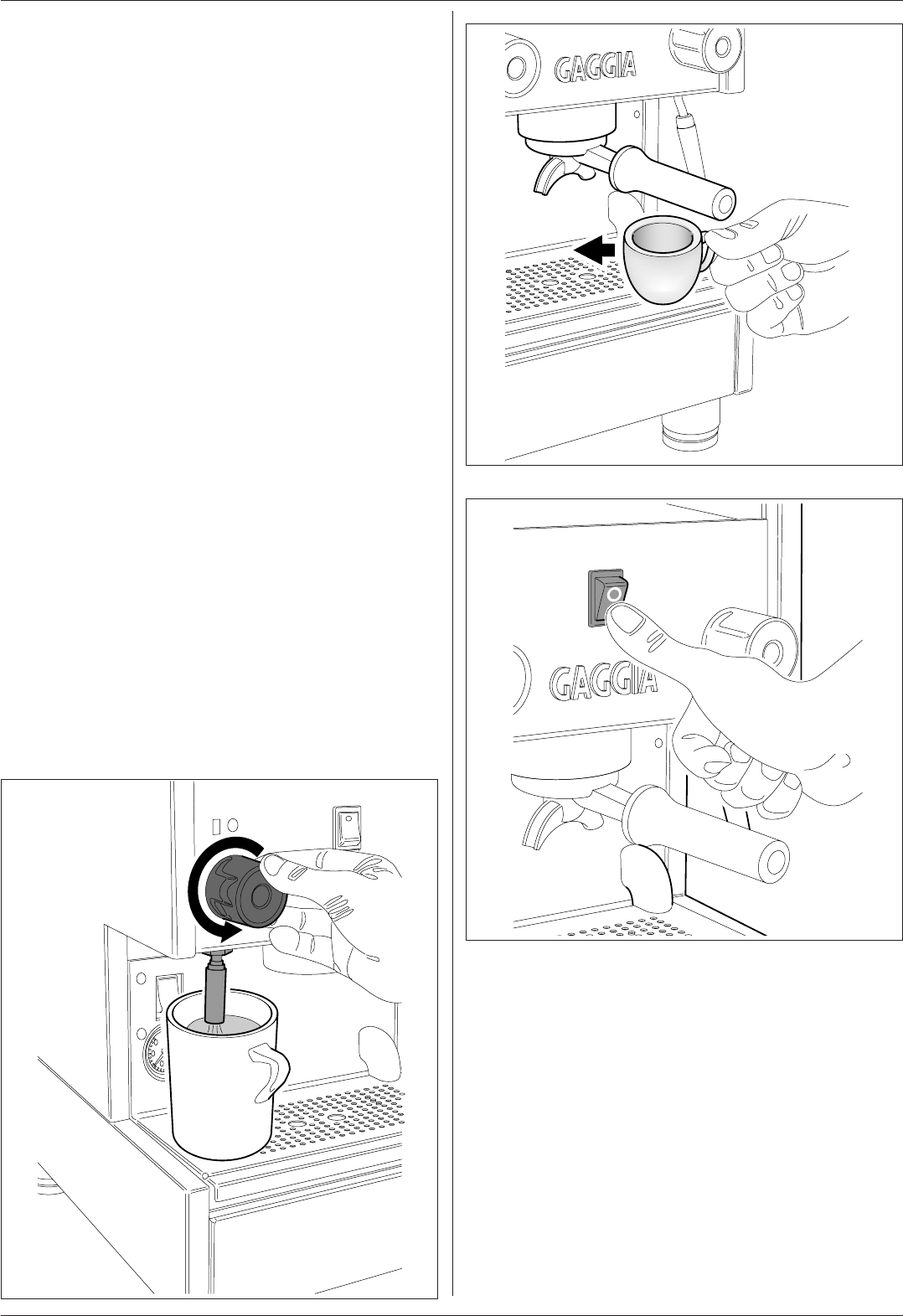 GAGGIA

GAGGIA