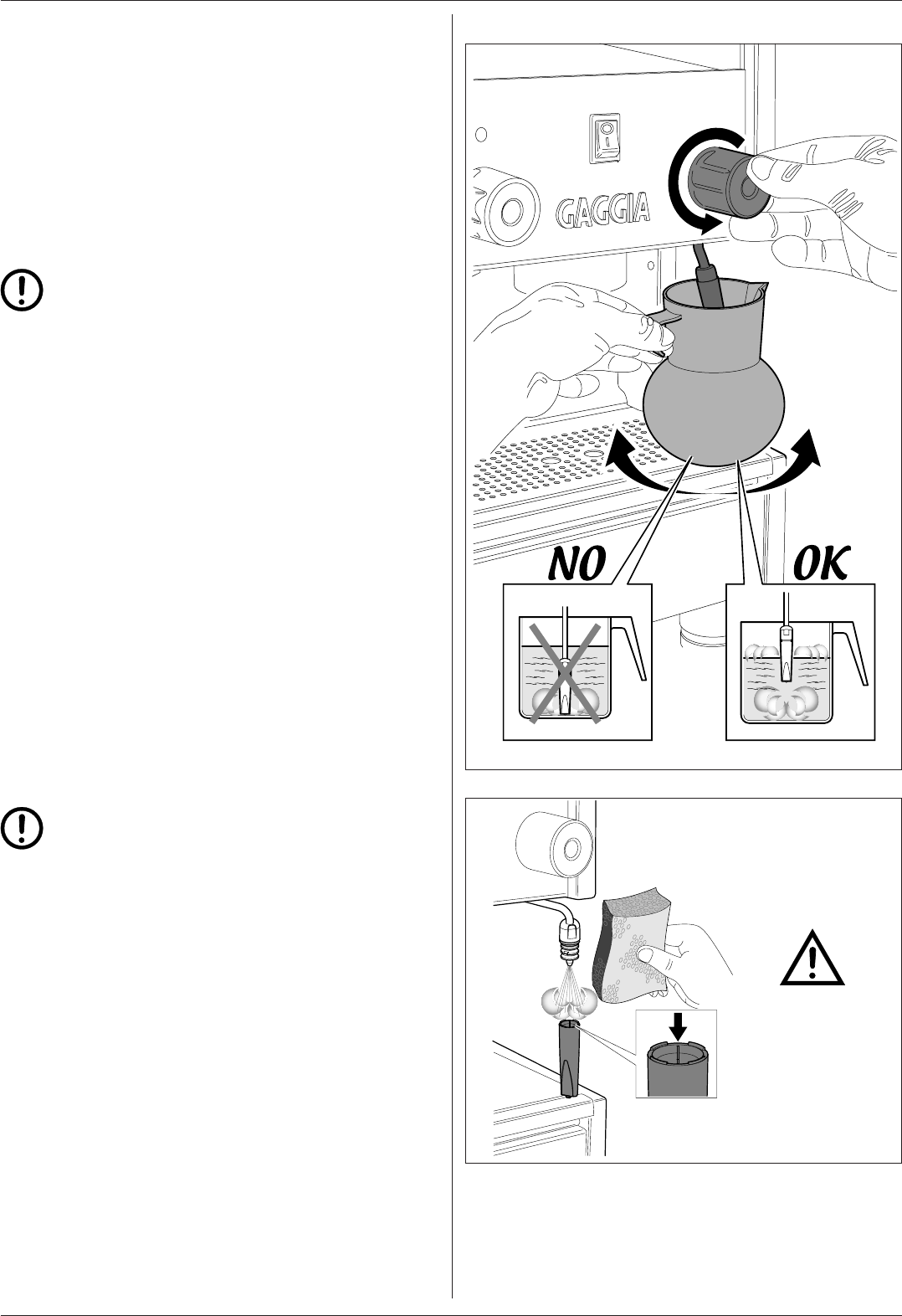 GAGGIA

NO

OK