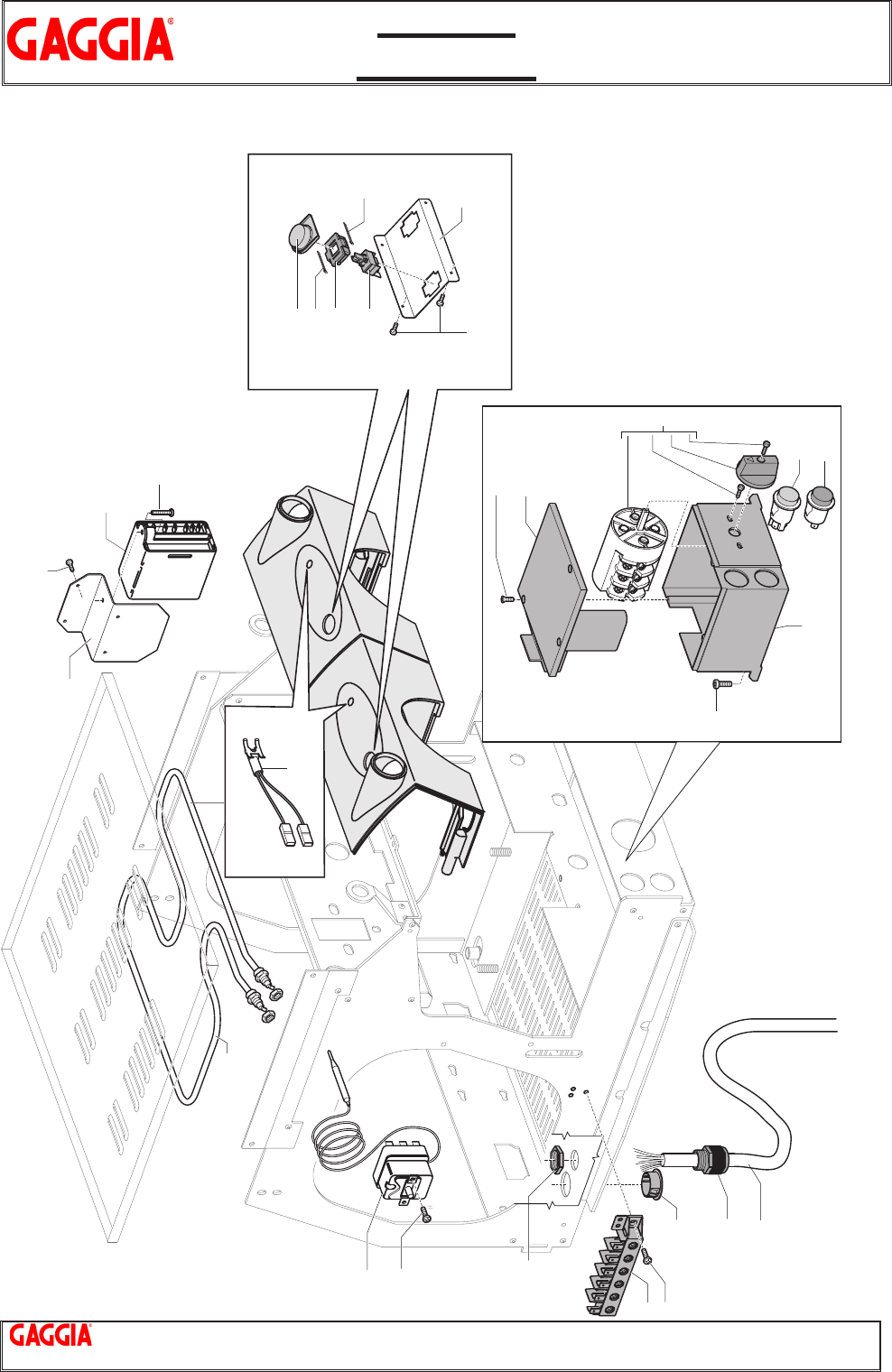 GAGGIA®

GAGGIA®