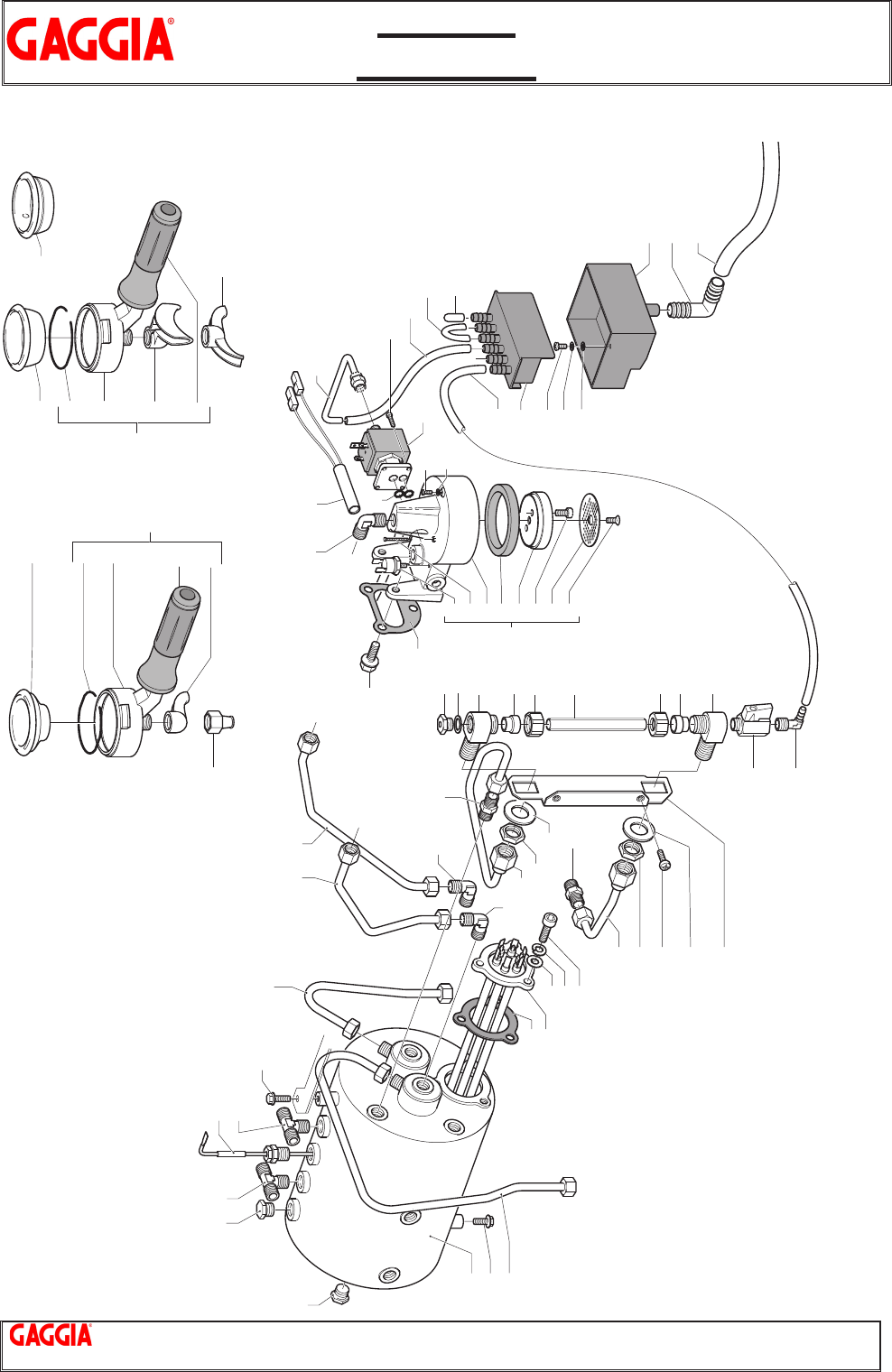 GAGGIA®

GAGGIA®