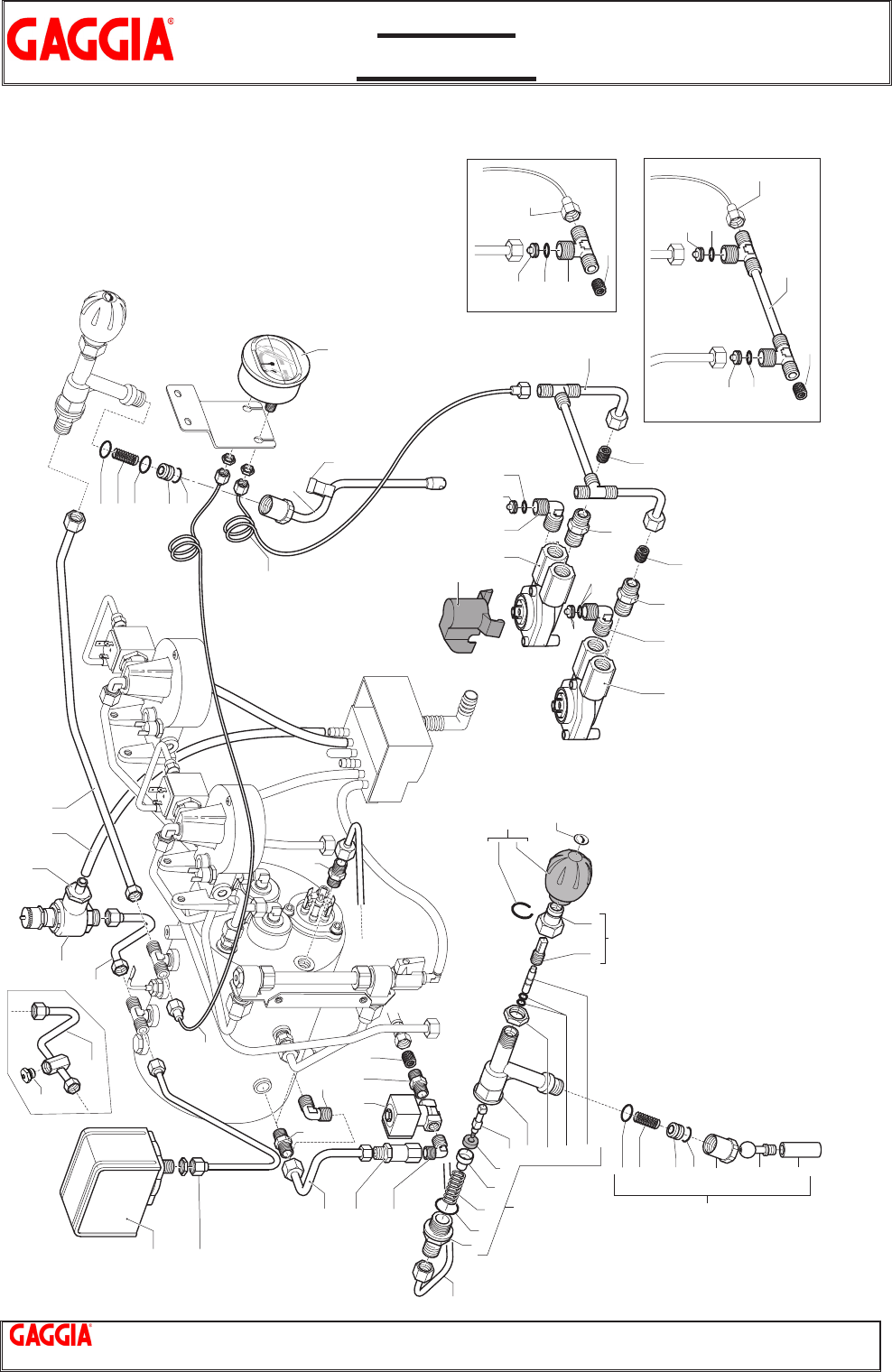 GAGGIA®

GAGGIA®