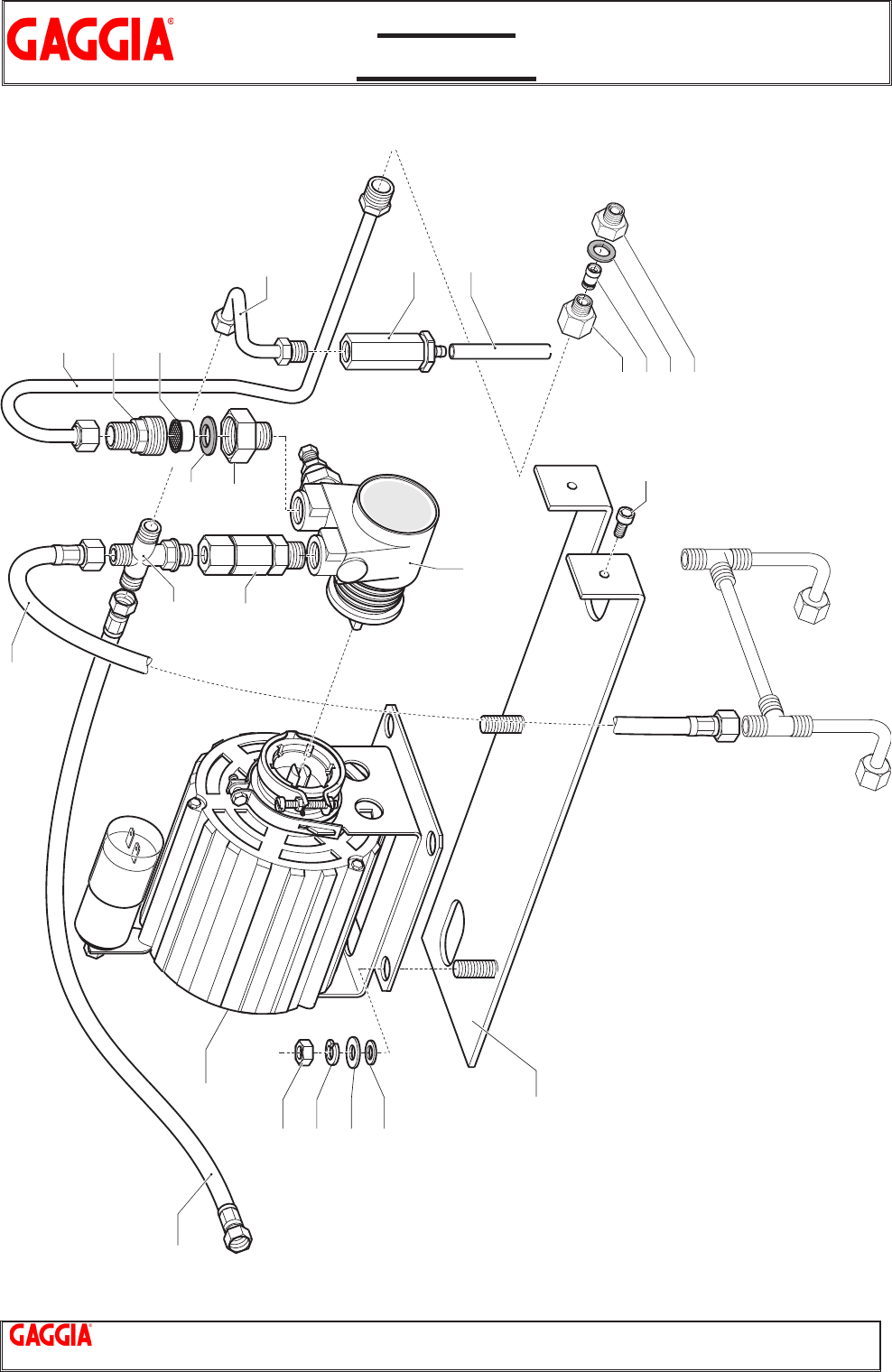 GAGGIA®

GAGGIA®