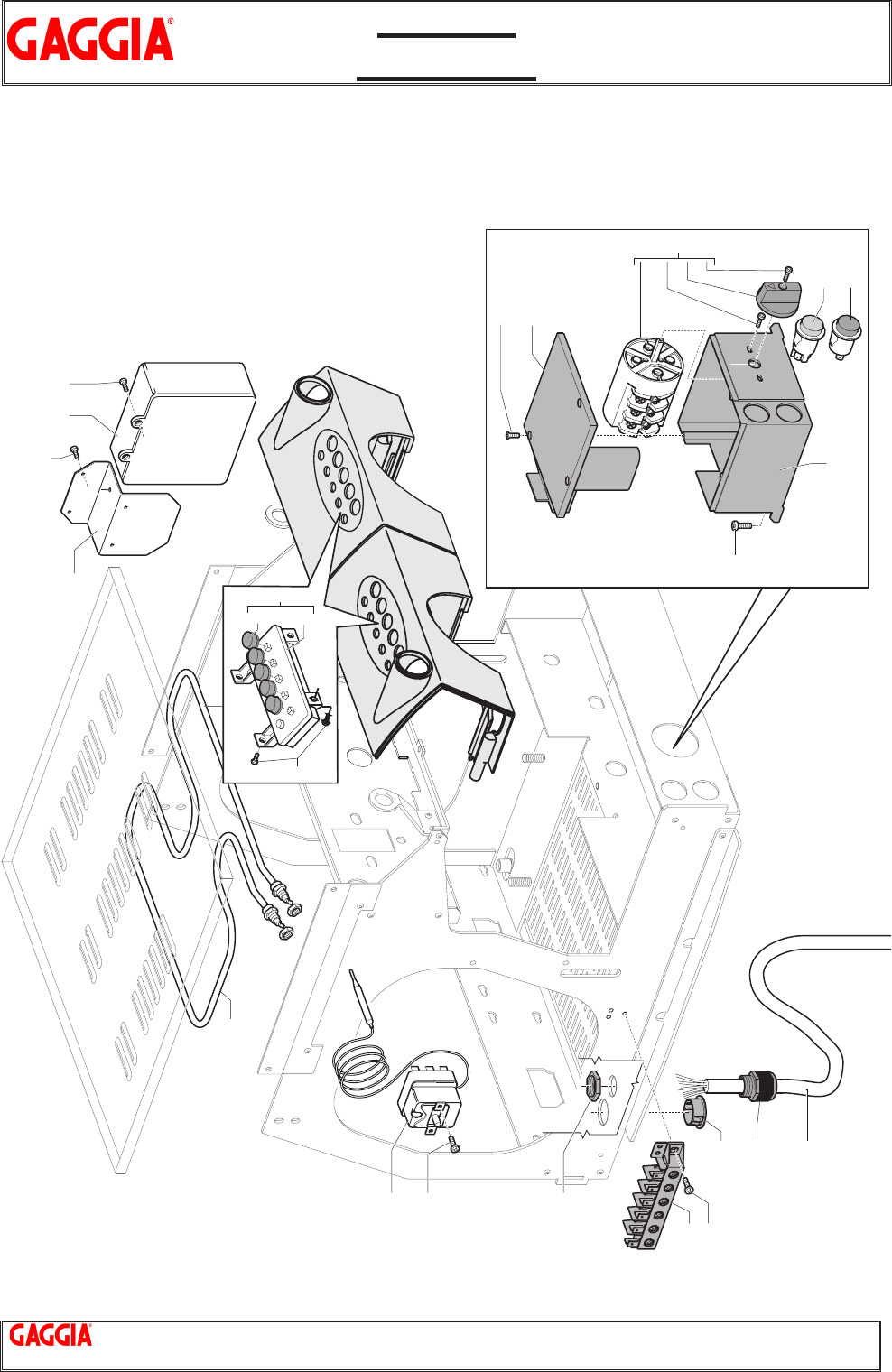 GAGGIA®

GAGGIA®