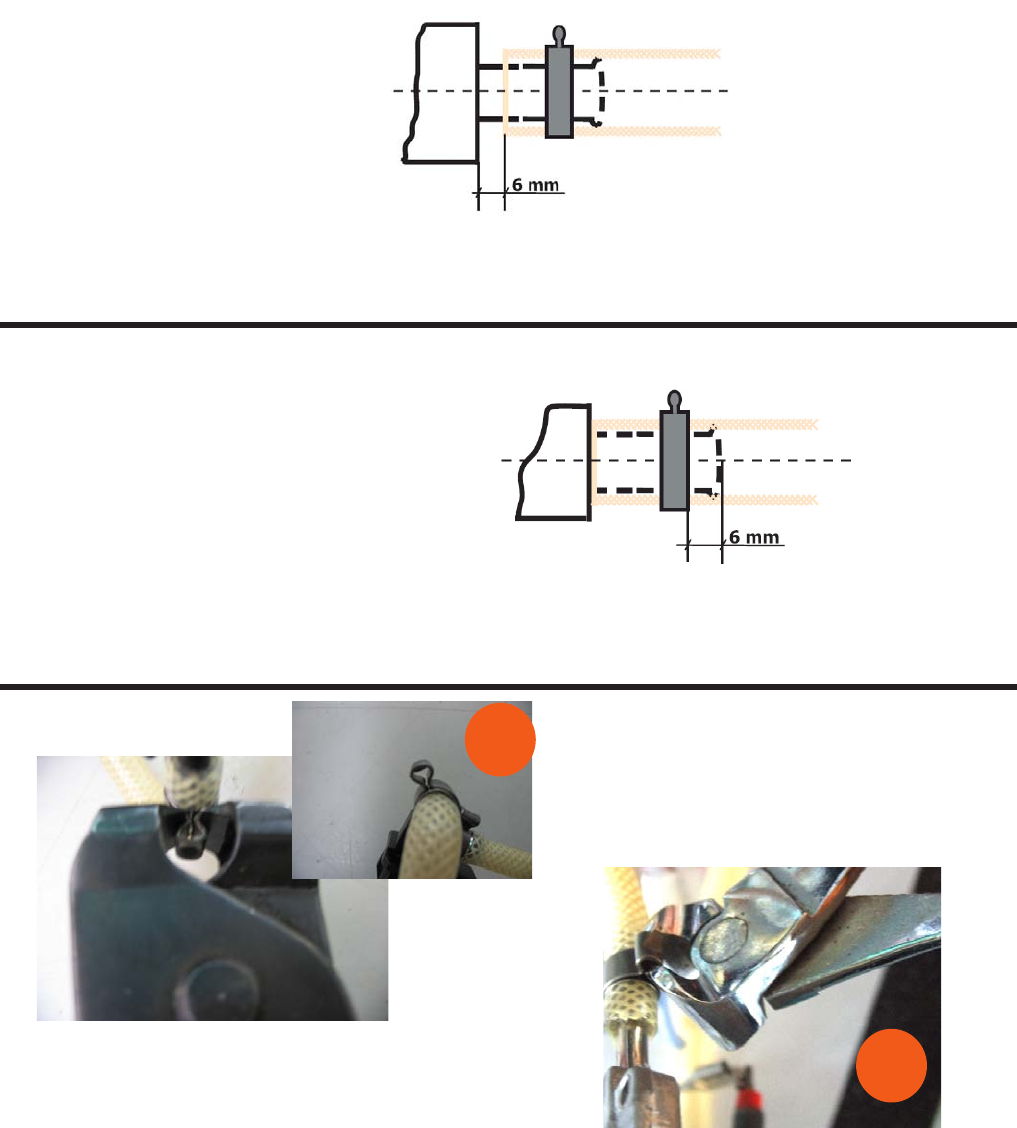 6 mm

6 mm