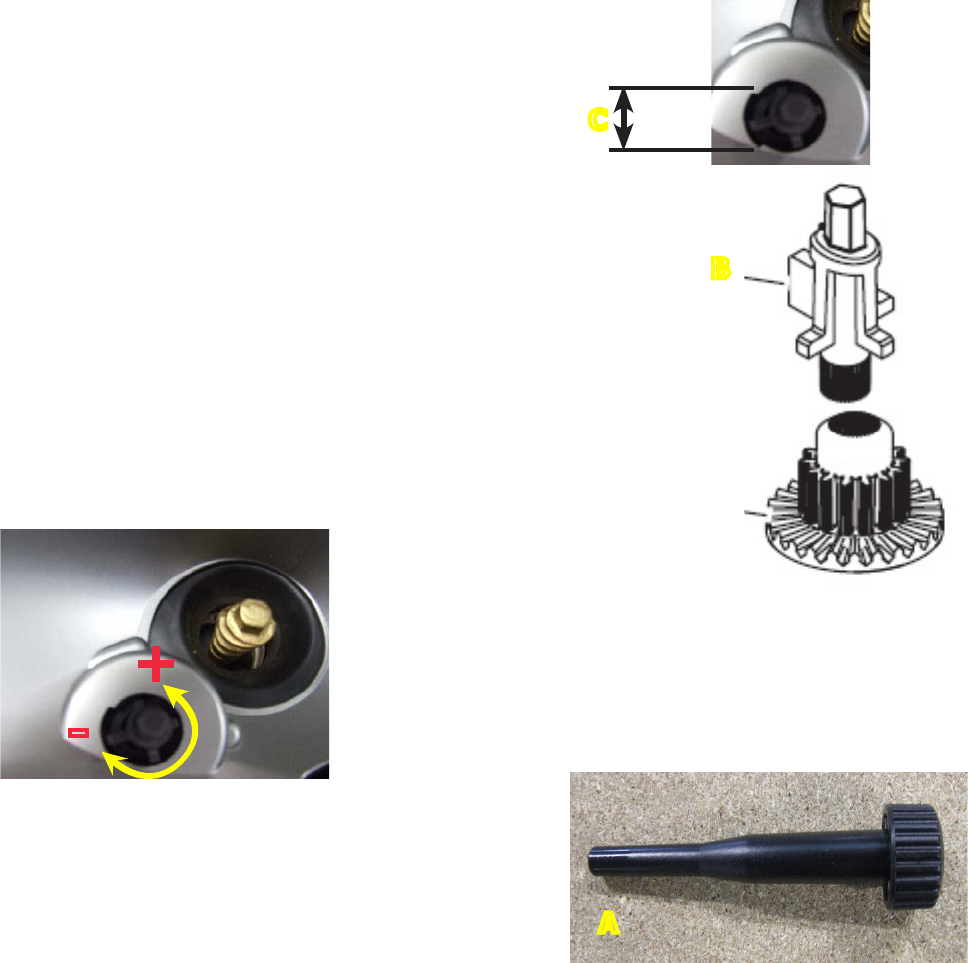 C
B
+
-
A