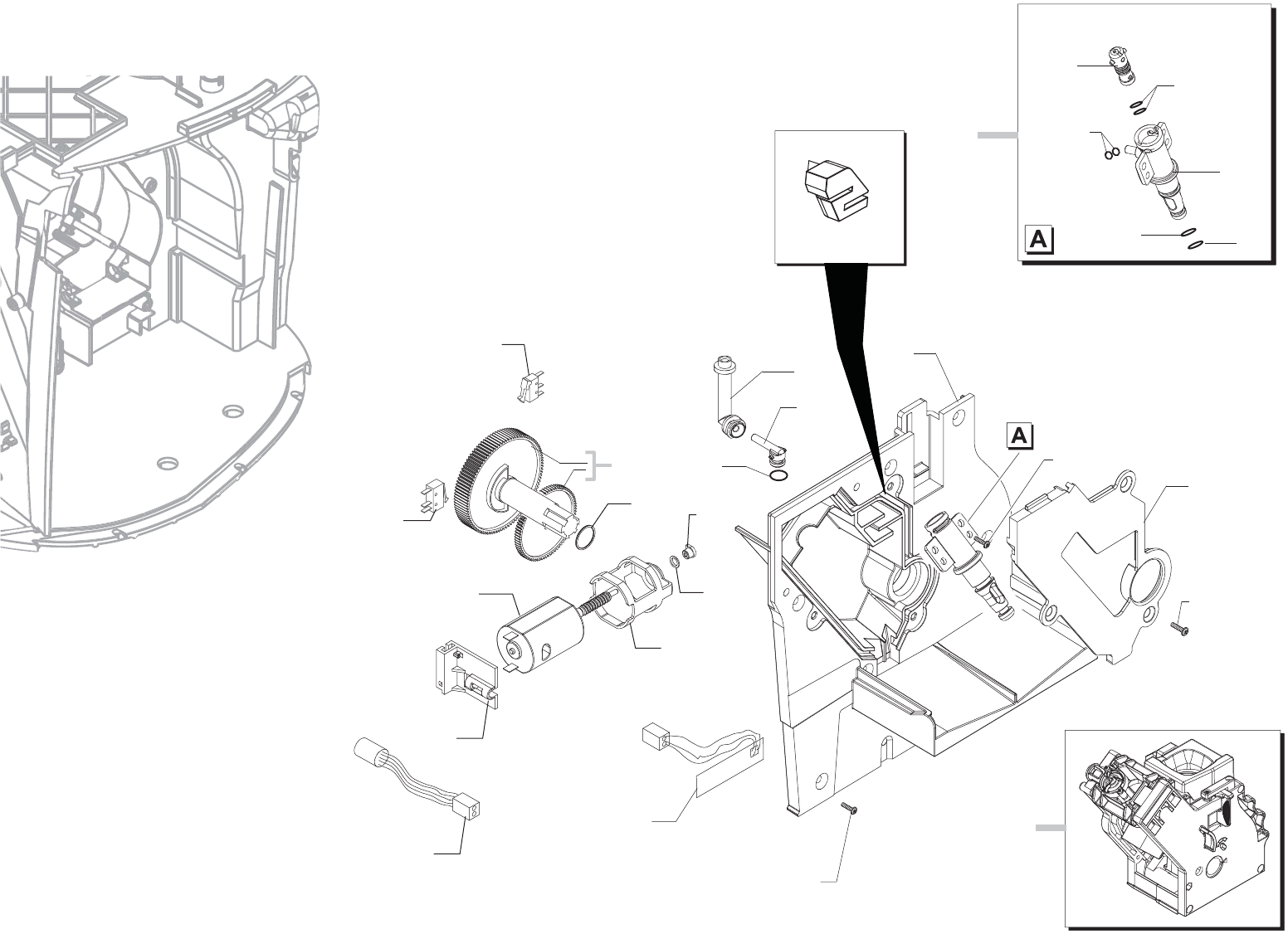 A

A