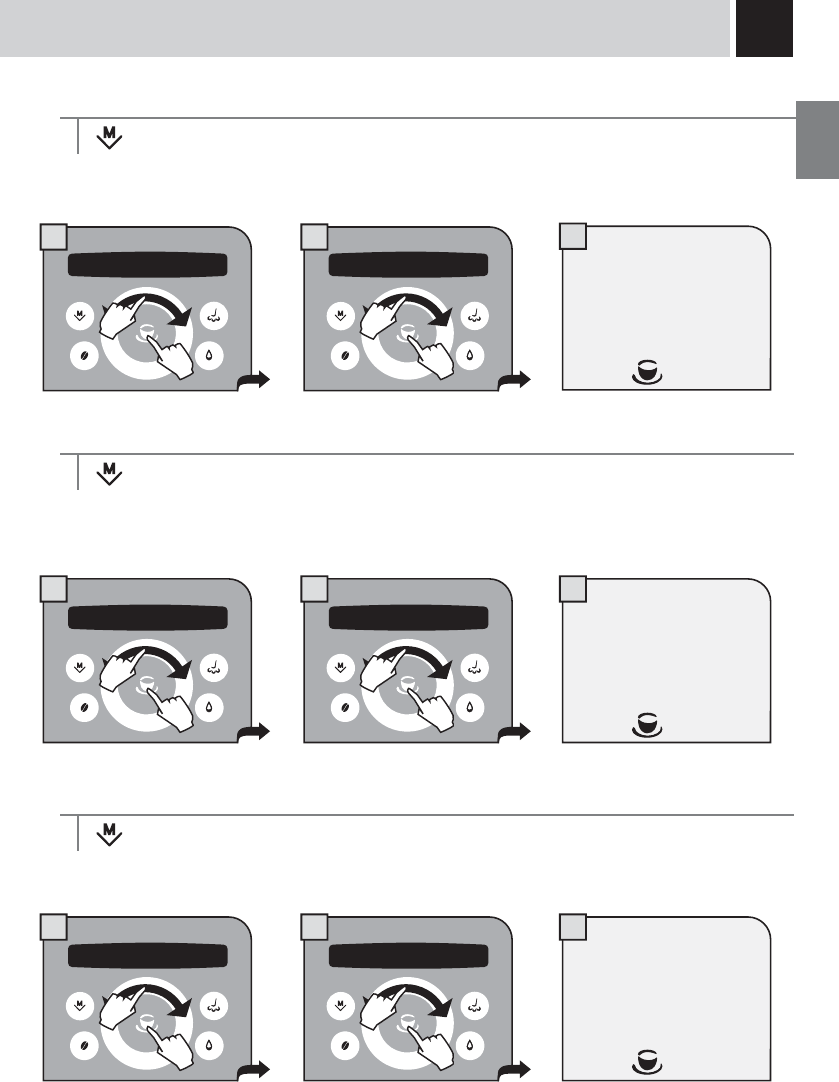 M

M

M