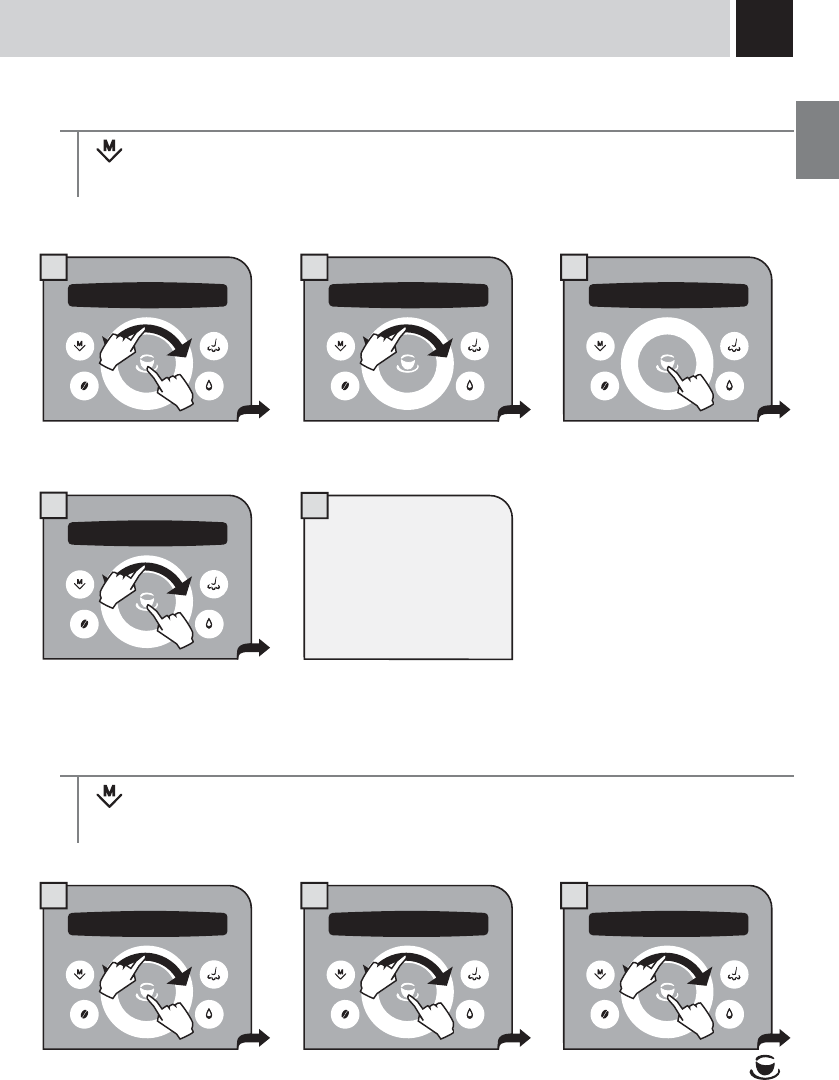 M

M