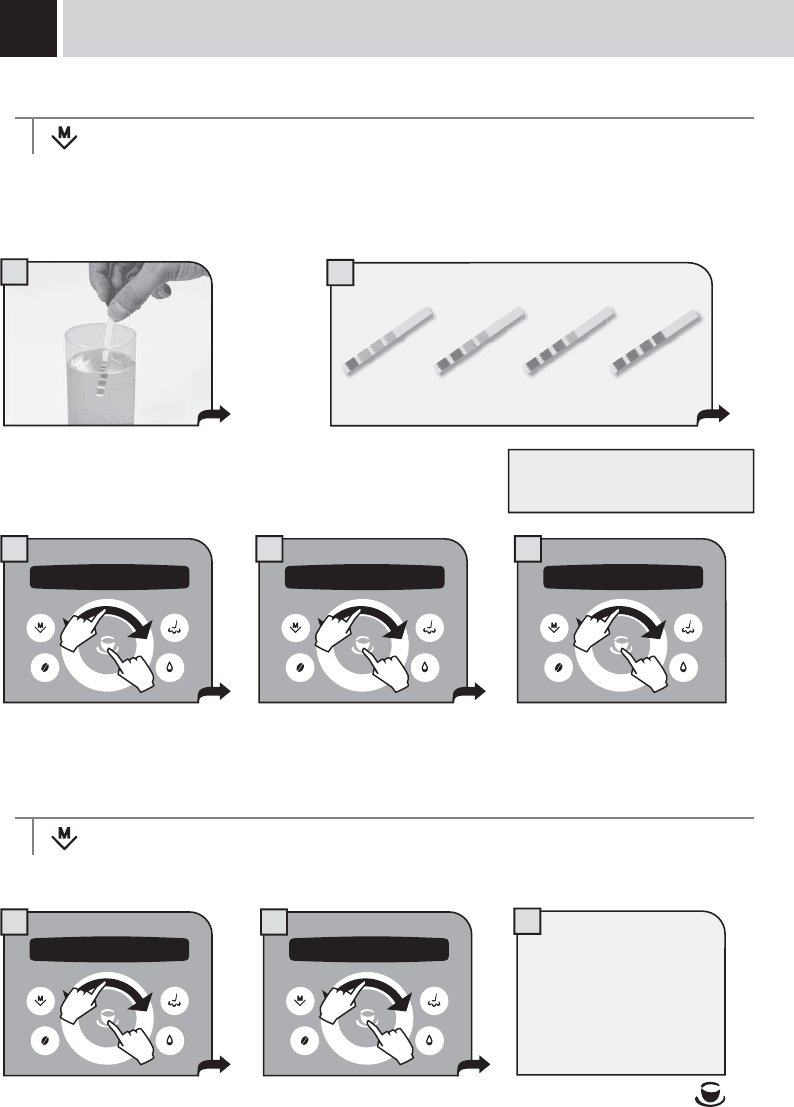 M
M