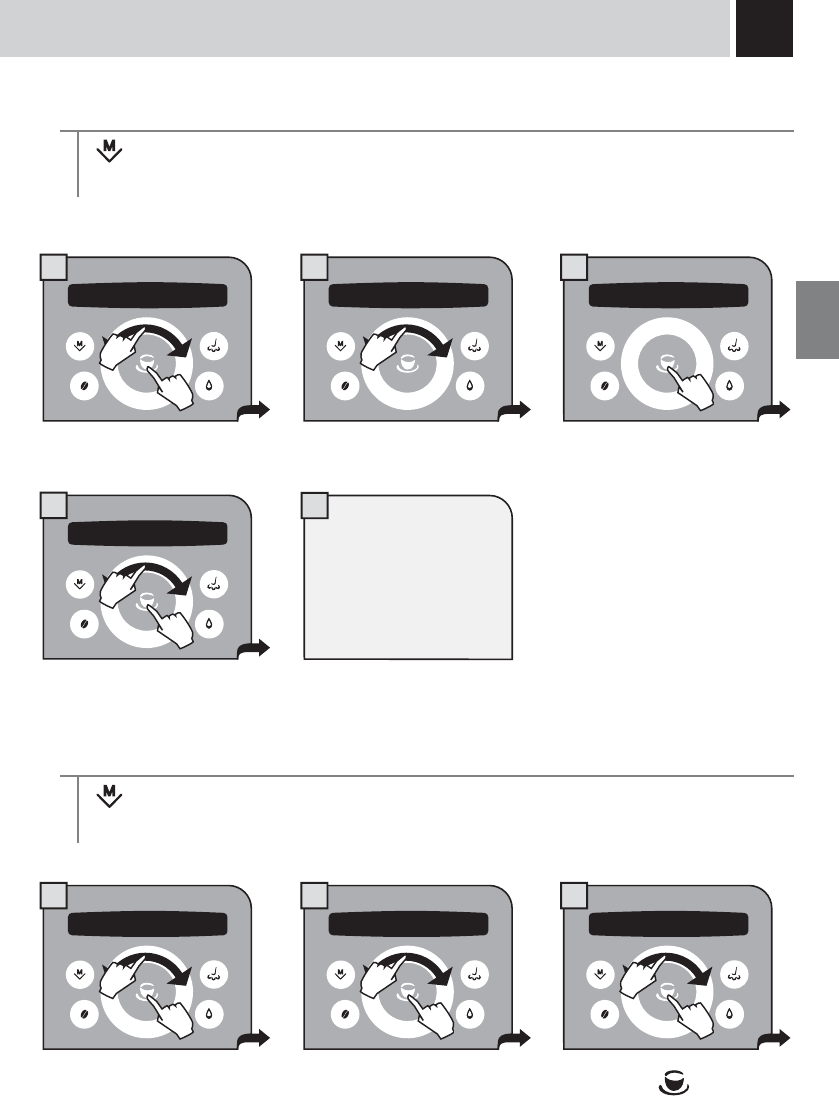 M

M