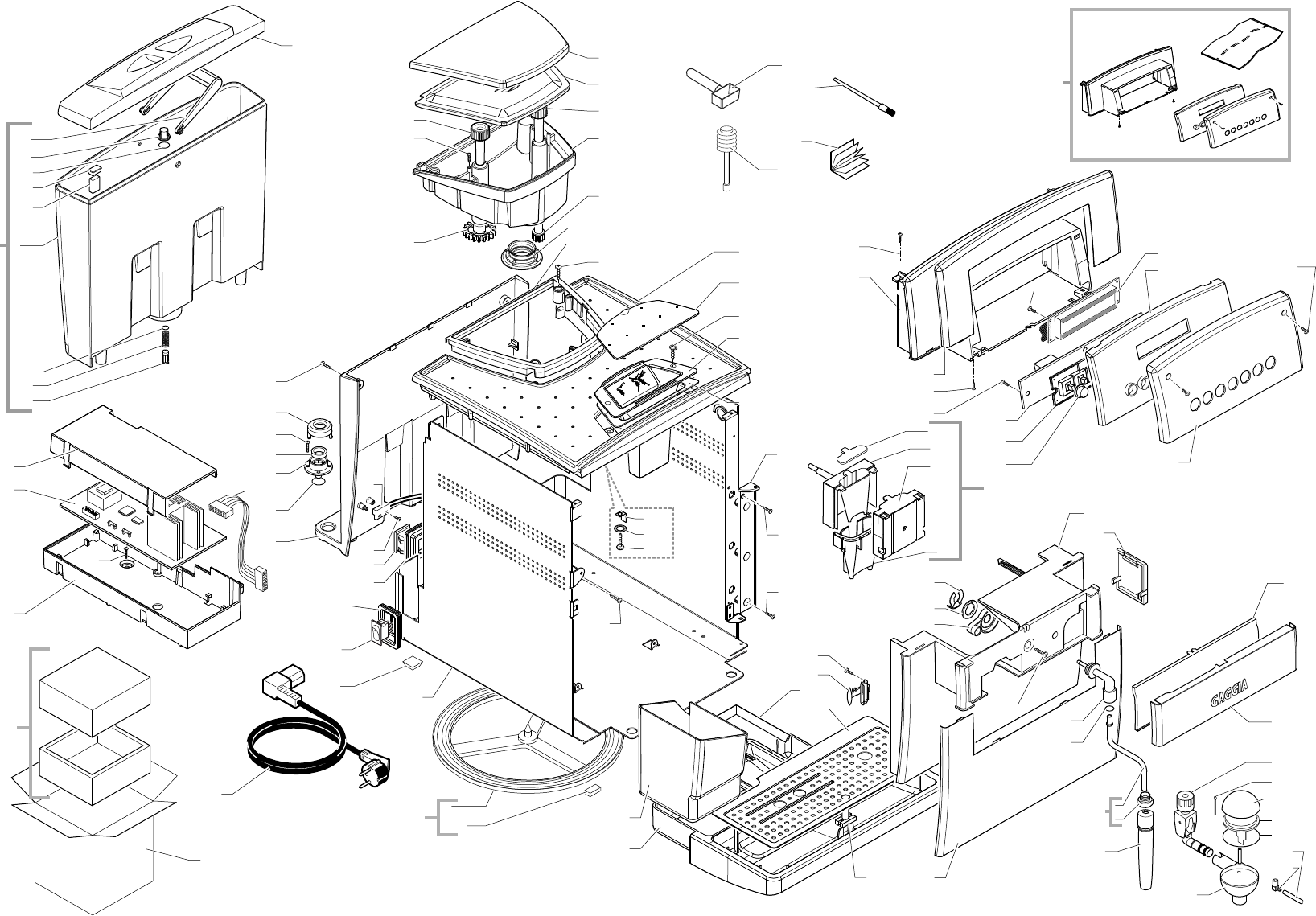 GAGGIA