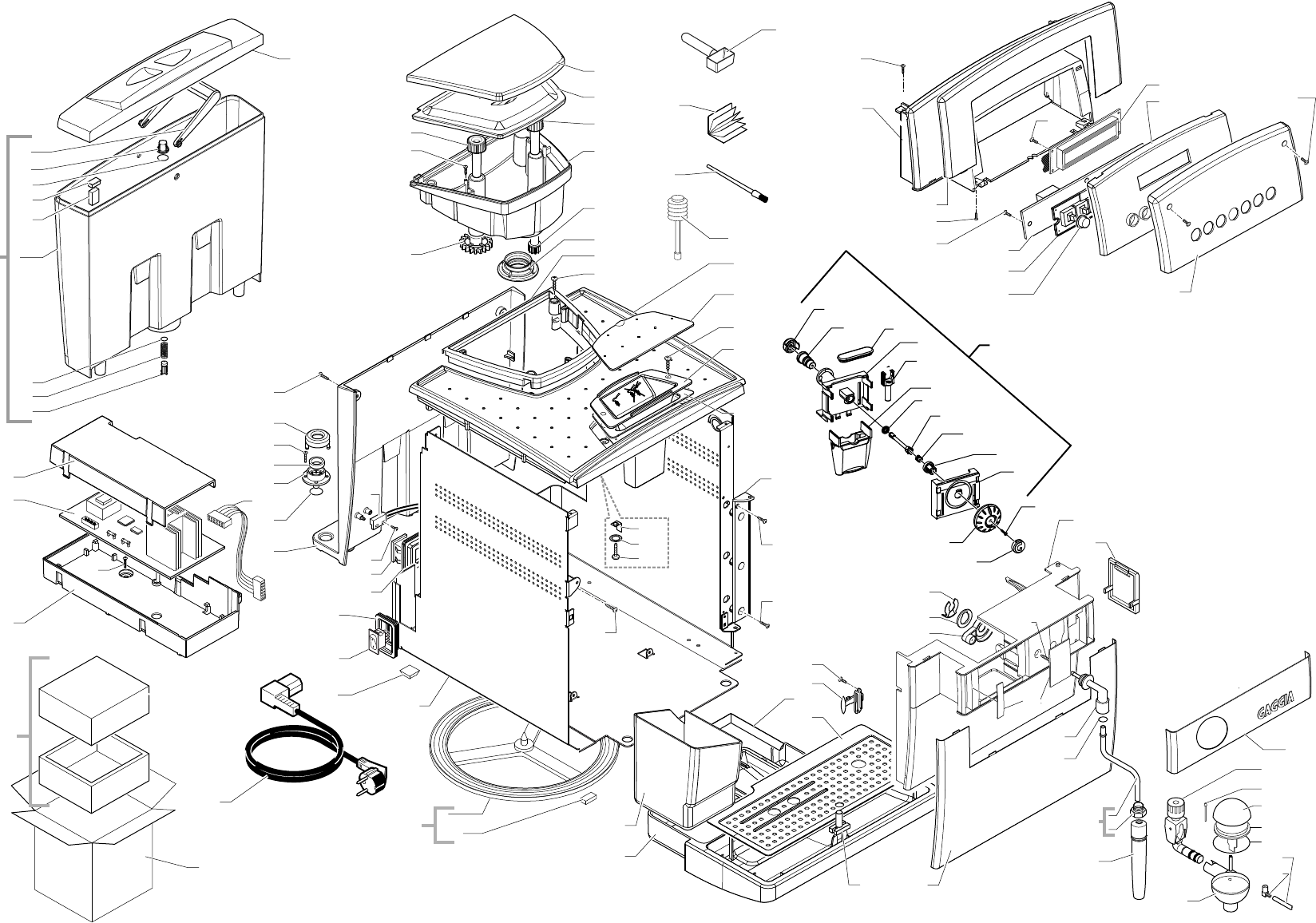 GAGGIA