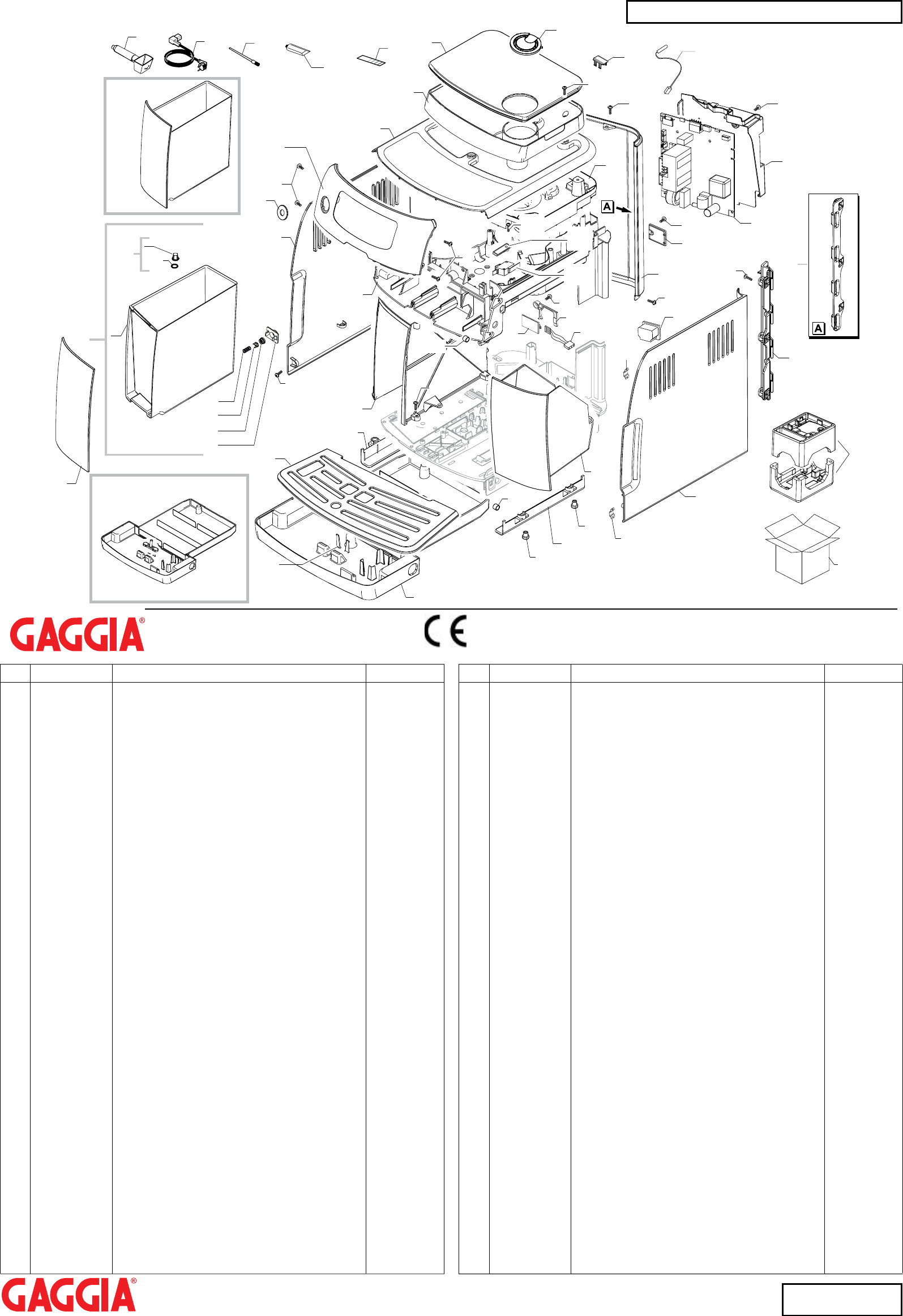 A

A

GAGGIA®

CE

GAGGIA®