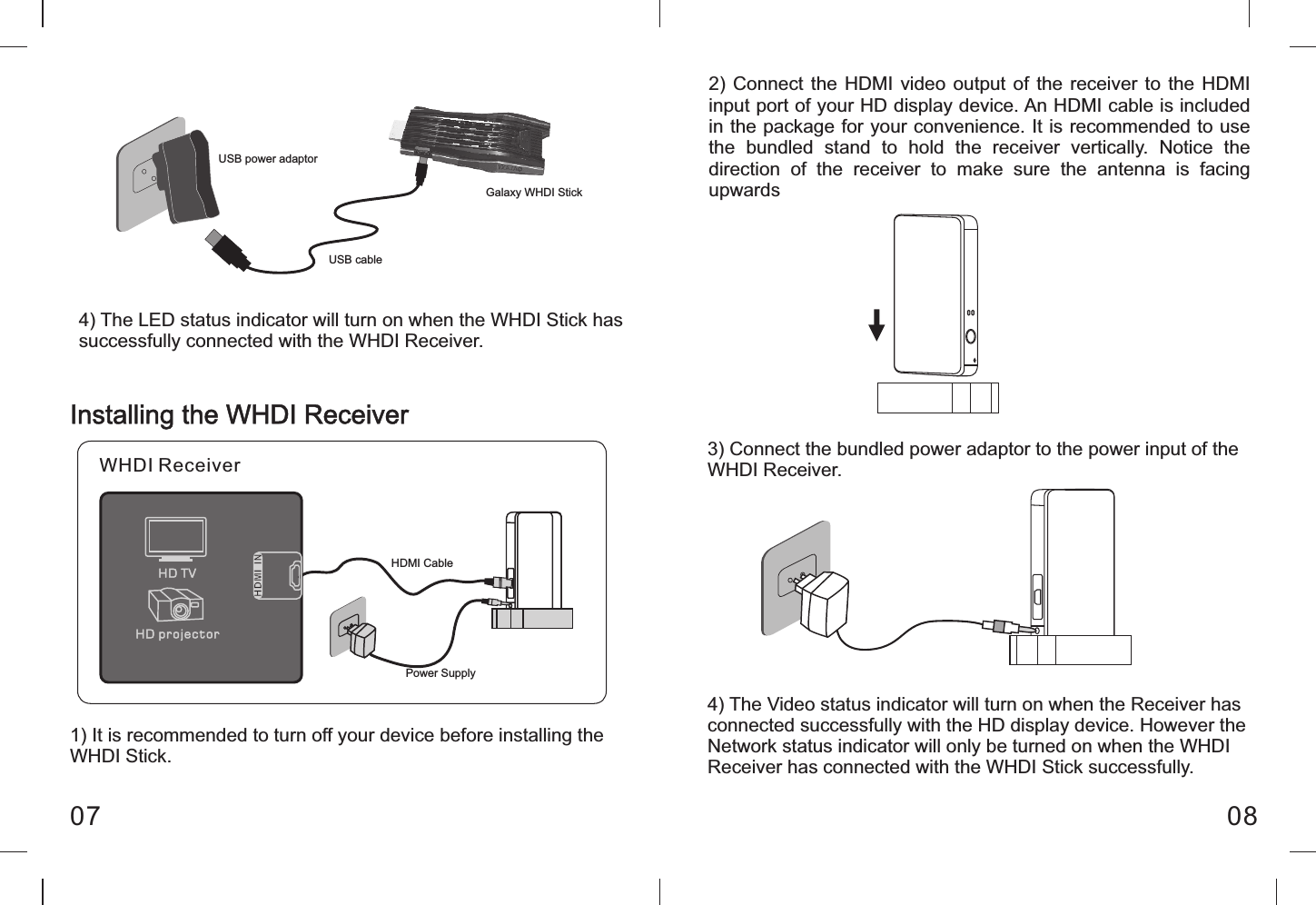 USB power adaptor

Galaxy WHDI Stick

USB cable

4) The LED status indicator will turn on when the WHDI Stick has successfully connected with the WHDI Receiver.

Installing the WHDI Receiver

WHDI Receiver

HD TV

HD projector

HDMI IN

HDMI Cable

Power Supply

1) It is recommended to turn off your device before installing the WHDI Stick.

07

2) Connect the HDMI video output of the receiver to the HDMI input port of your HD display device. An HDMI cable is included in the package for your convenience. It is recommended to use the bundled stand to hold the receiver vertically. Notice the direction of the receiver to make sure the antenna is facing upwards

3) Connect the bundled power adaptor to the power input of the WHDI Receiver.

4) The Video status indicator will turn on when the Receiver has connected successfully with the HD display device. However the Network status indicator will only be turned on when the WHDI Receiver has connected with the WHDI Stick successfully.

08