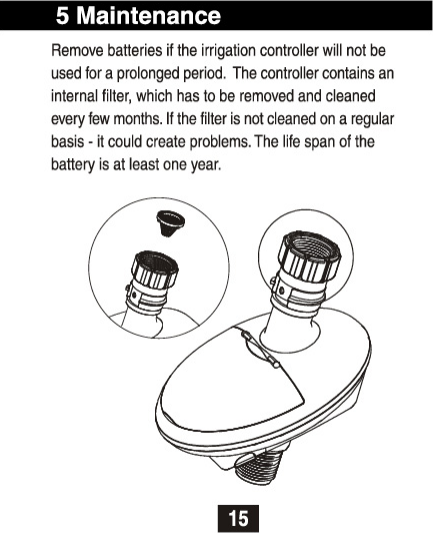 5 Maintenance

Remove batteries if the irrigation controller will not be used for a prolonged period. The controller contains an internal filter, which has to be removed and cleaned every few months. If the filter is not cleaned on a regular basis - it could create problems. The life span of the battery is at least one year.

15