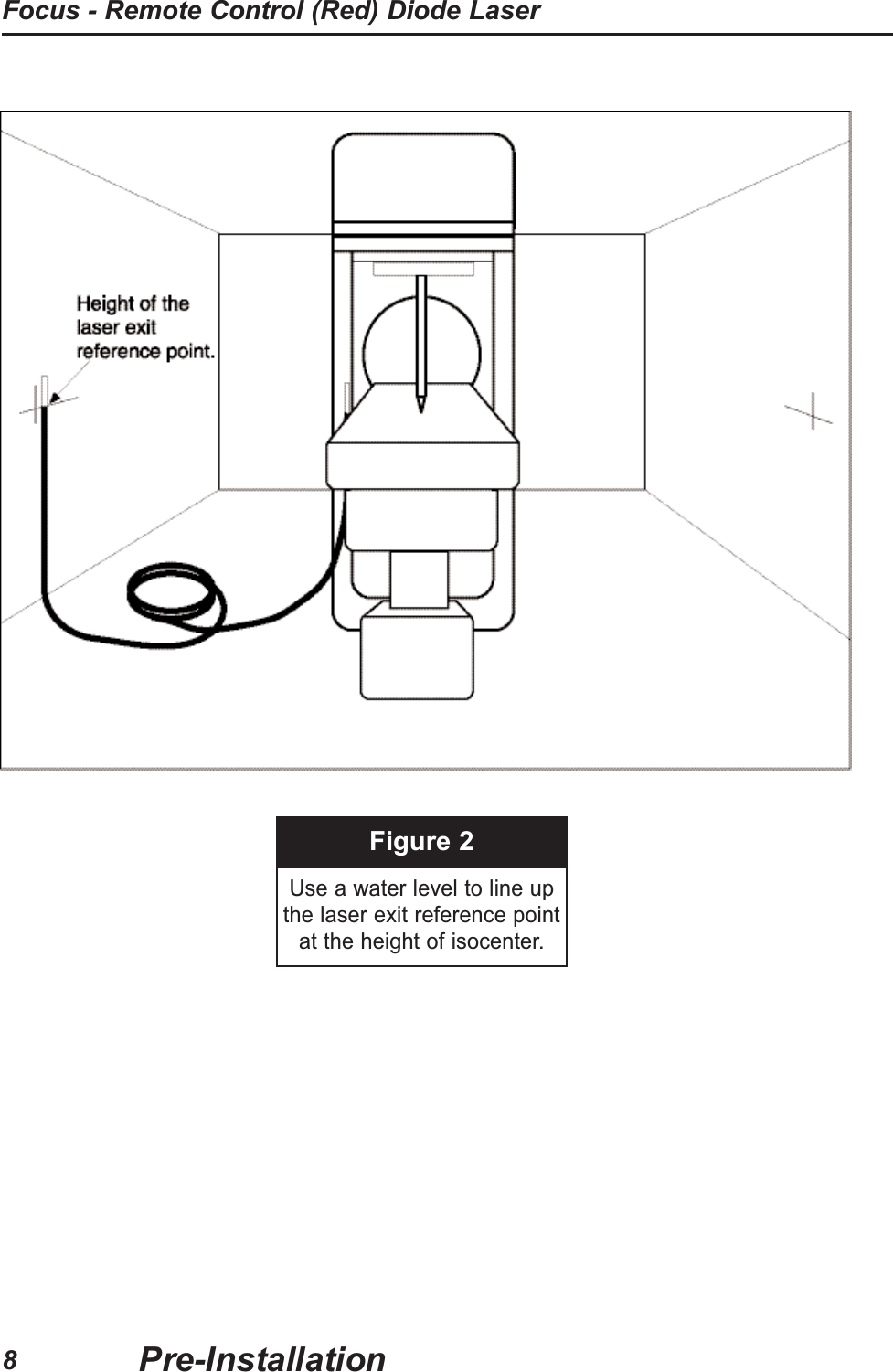 Focus - Remote Control (Red) Diode Laser

Height of the laser exit reference point.

Figure 2

Use a water level to line up the laser exit reference point at the height of isocenter.

8 Pre-Installation