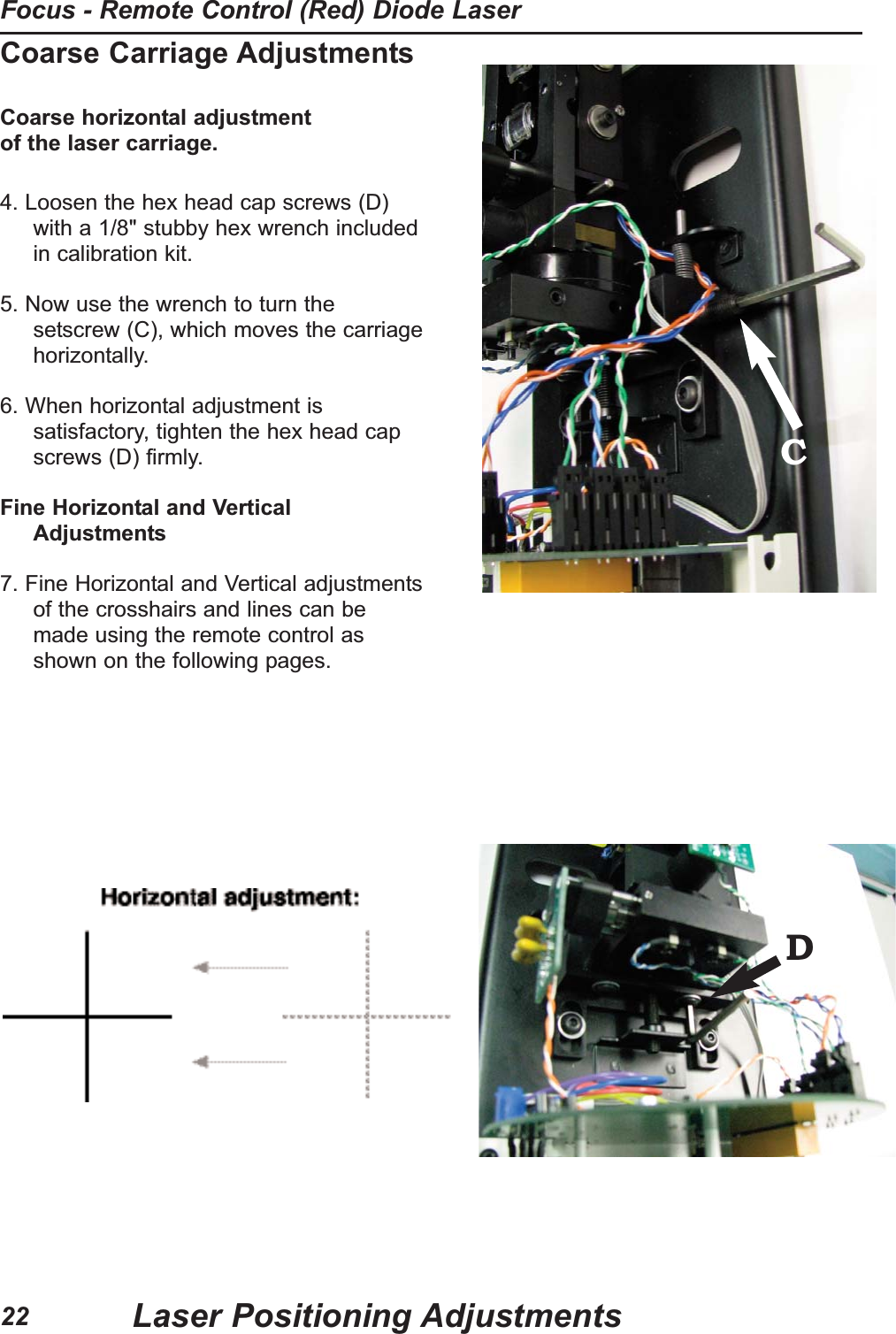 Focus - Remote Control (Red) Diode Laser

Coarse Carriage Adjustments

Coarse horizontal adjustment of the laser carriage.

4. Loosen the hex head cap screws (D) with a 1/8" stubby hex wrench included in calibration kit.

5. Now use the wrench to turn the setscrew (C), which moves the carriage horizontally.

6. When horizontal adjustment is satisfactory, tighten the hex head cap screws (D) firmly.

Fine Horizontal and Vertical Adjustments

7. Fine Horizontal and Vertical adjustments of the crosshairs and lines can be made using the remote control as shown on the following pages.

C

Horizontal adjustment:

D

22 Laser Positioning Adjustments