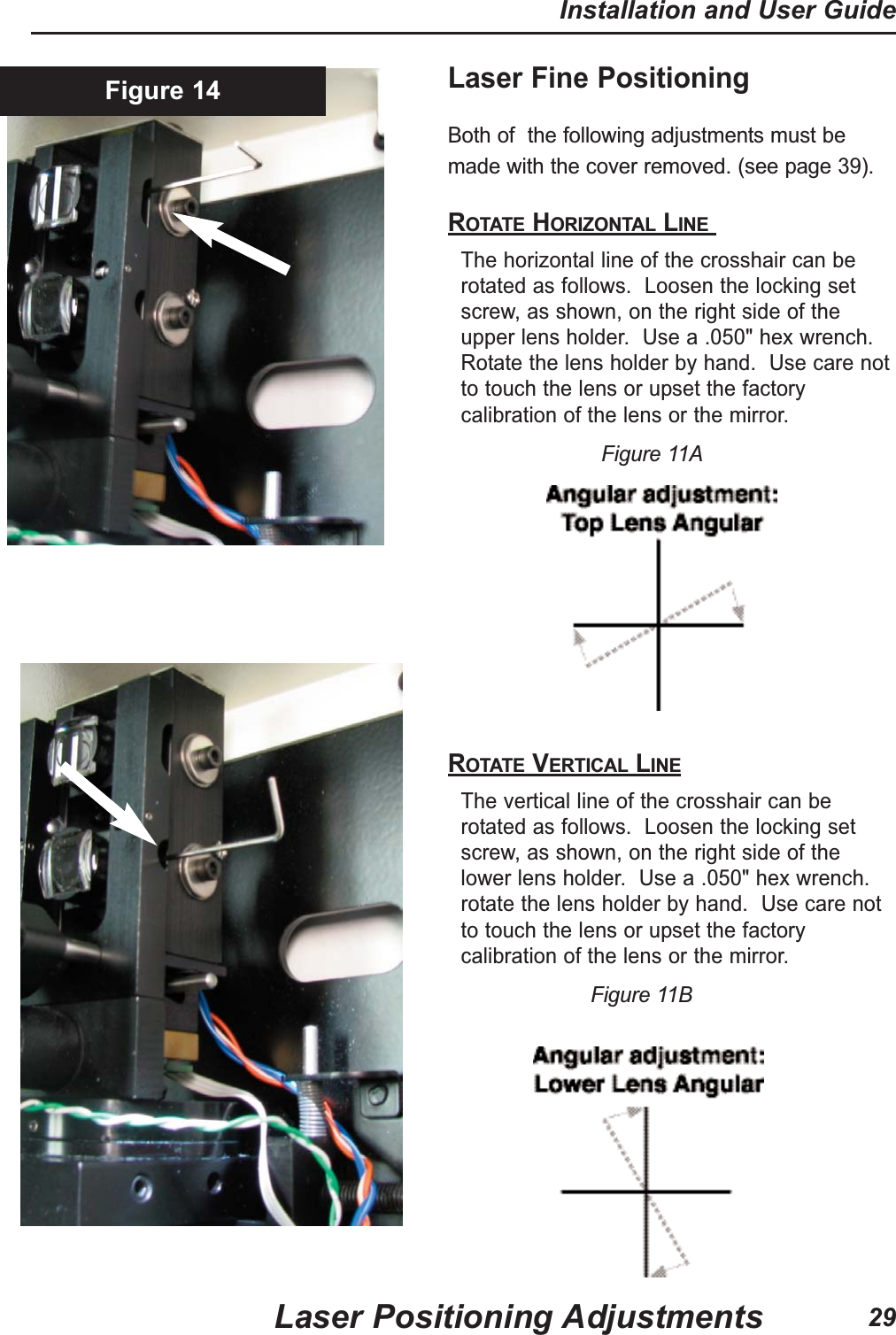 Installation and User Guide

Figure 14

Laser Fine Positioning

Both of the following adjustments must be made with the cover removed. (see page 39).

ROTATE HORIZONTAL LINE

The horizontal line of the crosshair can be rotated as follows. Loosen the locking set screw, as shown, on the right side of the upper lens holder. Use a .050" hex wrench. Rotate the lens holder by hand. Use care not to touch the lens or upset the factory calibration of the lens or the mirror.

Figure 11A

Angular adjustment:
Top Lens Angular

ROTATE VERTICAL LINE

The vertical line of the crosshair can be rotated as follows. Loosen the locking set screw, as shown, on the right side of the lower lens holder. Use a .050" hex wrench. rotate the lens holder by hand. Use care not to touch the lens or upset the factory calibration of the lens or the mirror.

Figure 11B

Angular adjustment:
Lower Lens Angular

Laser Positioning Adjustments 29