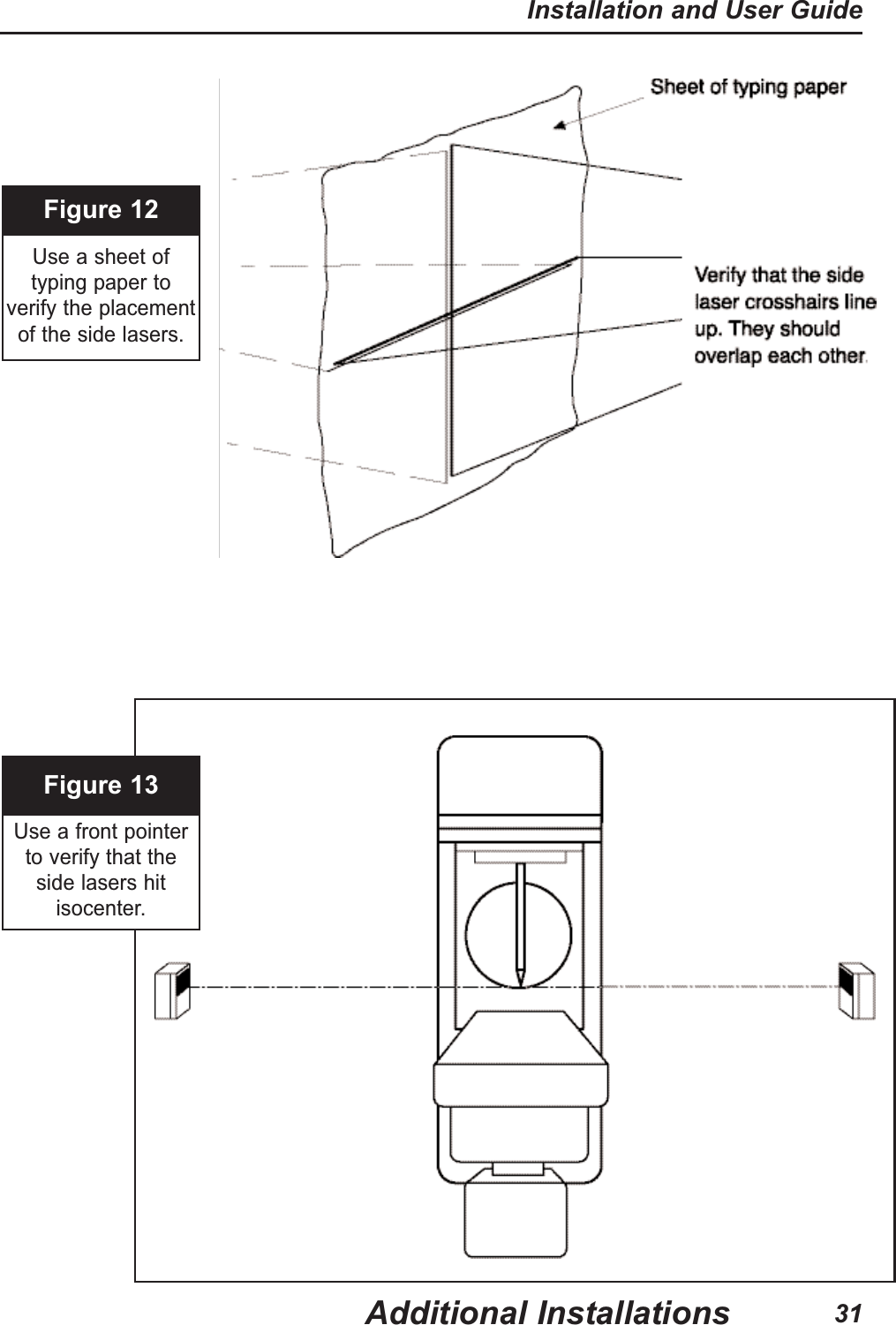 Installation and User Guide

Figure 12

Use a sheet of typing paper to verify the placement of the side lasers.

Sheet of typing paper

Verify that the side laser crosshairs line up. They should overlap each other.

Figure 13

Use a front pointer to verify that the side lasers hit isocenter.

Additional Installations 31