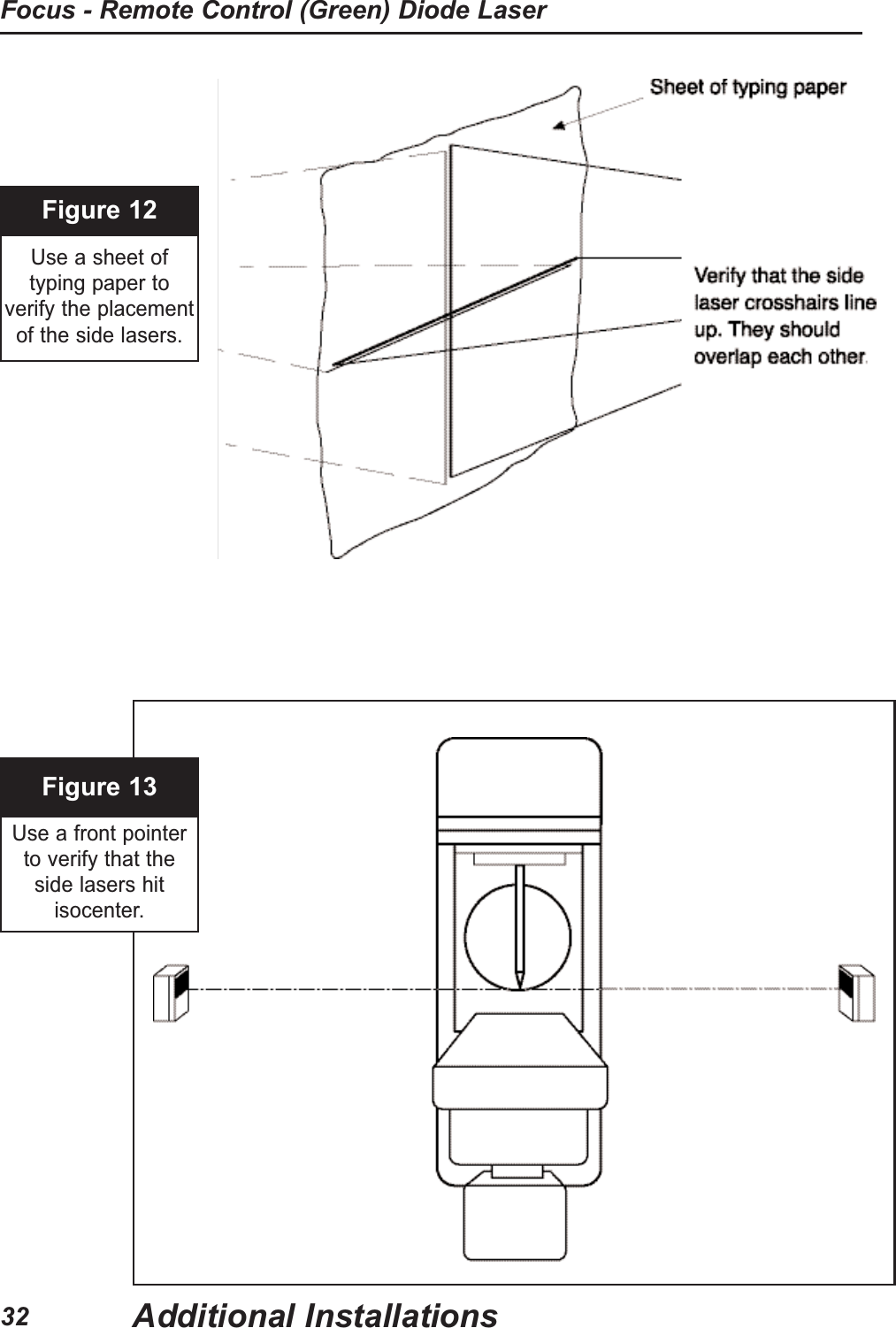 Focus - Remote Control (Green) Diode Laser

Figure 12

Use a sheet of typing paper to verify the placement of the side lasers.

Sheet of typing paper

Verify that the side laser crosshairs line up. They should overlap each other.

Figure 13

Use a front pointer to verify that the side lasers hit isocenter.

32 Additional Installations