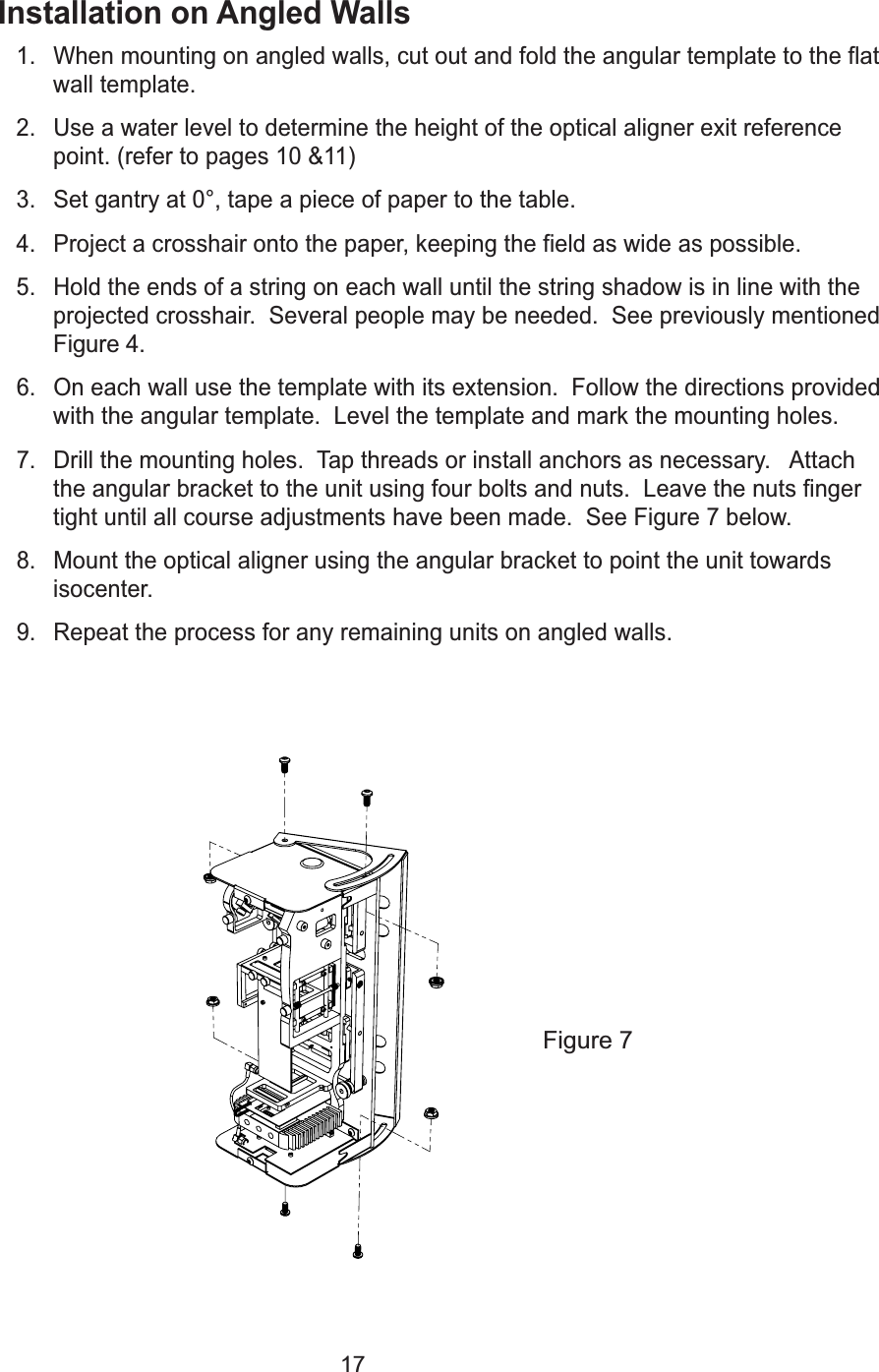 Installation on Angled Walls

1. When mounting on angled walls, cut out and fold the angular template to the flat wall template.

2. Use a water level to determine the height of the optical aligner exit reference point. (refer to pages 10 &11)

3. Set gantry at 0°, tape a piece of paper to the table.

4. Project a crosshair onto the paper, keeping the field as wide as possible.

5. Hold the ends of a string on each wall until the string shadow is in line with the projected crosshair. Several people may be needed. See previously mentioned Figure 4.

6. On each wall use the template with its extension. Follow the directions provided with the angular template. Level the template and mark the mounting holes.

7. Drill the mounting holes. Tap threads or install anchors as necessary. Attach the angular bracket to the unit using four bolts and nuts. Leave the nuts finger tight until all course adjustments have been made. See Figure 7 below.

8. Mount the optical aligner using the angular bracket to point the unit towards isocenter.

9. Repeat the process for any remaining units on angled walls.

Figure 7

17