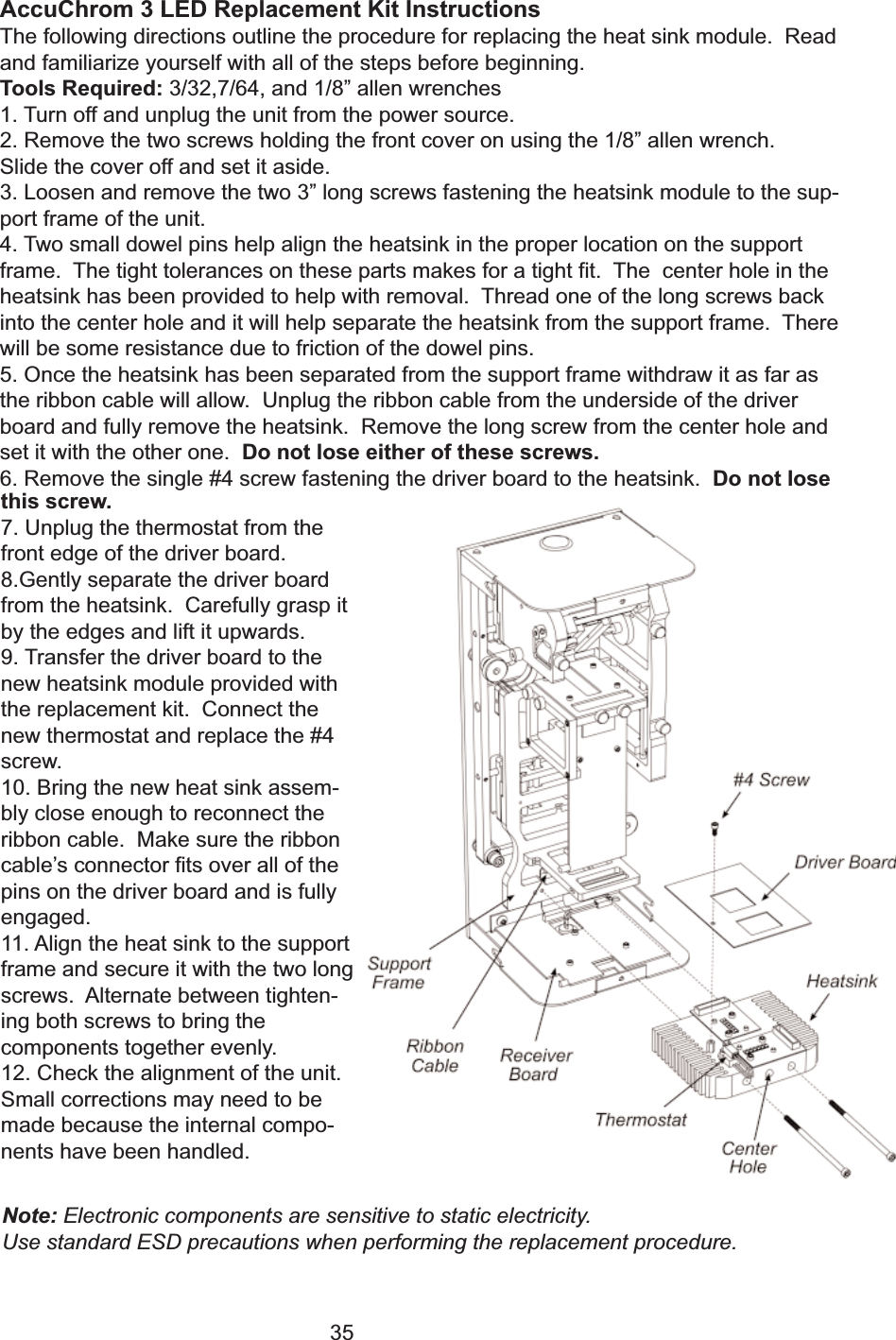 AccuChrom 3 LED Replacement Kit Instructions

The following directions outline the procedure for replacing the heat sink module. Read and familiarize yourself with all of the steps before beginning.

Tools Required: 3/32,7/64, and 1/8” allen wrenches

1. Turn off and unplug the unit from the power source.

2. Remove the two screws holding the front cover on using the 1/8” allen wrench. Slide the cover off and set it aside.

3. Loosen and remove the two 3” long screws fastening the heatsink module to the support frame of the unit.

4. Two small dowel pins help align the heatsink in the proper location on the support frame. The tight tolerances on these parts makes for a tight fit. The center hole in the heatsink has been provided to help with removal. Thread one of the long screws back into the center hole and it will help separate the heatsink from the support frame. There will be some resistance due to friction of the dowel pins.

5. Once the heatsink has been separated from the support frame withdraw it as far as the ribbon cable will allow. Unplug the ribbon cable from the underside of the driver board and fully remove the heatsink. Remove the long screw from the center hole and set it with the other one. Do not lose either of these screws.

6. Remove the single #4 screw fastening the driver board to the heatsink. Do not lose this screw.

7. Unplug the thermostat from the front edge of the driver board.

8.Gently separate the driver board from the heatsink. Carefully grasp it by the edges and lift it upwards.

9. Transfer the driver board to the new heatsink module provided with the replacement kit. Connect the new thermostat and replace the #4 screw.

10. Bring the new heat sink assembly close enough to reconnect the ribbon cable. Make sure the ribbon cable’s connector fits over all of the pins on the driver board and is fully engaged.

11. Align the heat sink to the support frame and secure it with the two long screws. Alternate between tightening both screws to bring the components together evenly.

12. Check the alignment of the unit. Small corrections may need to be made because the internal components have been handled.

#4 Screw
Driver Board
Support Frame
Heatsink
Ribbon Cable
Receiver Board
Thermostat
Center Hole

Note: Electronic components are sensitive to static electricity.
Use standard ESD precautions when performing the replacement procedure.

35