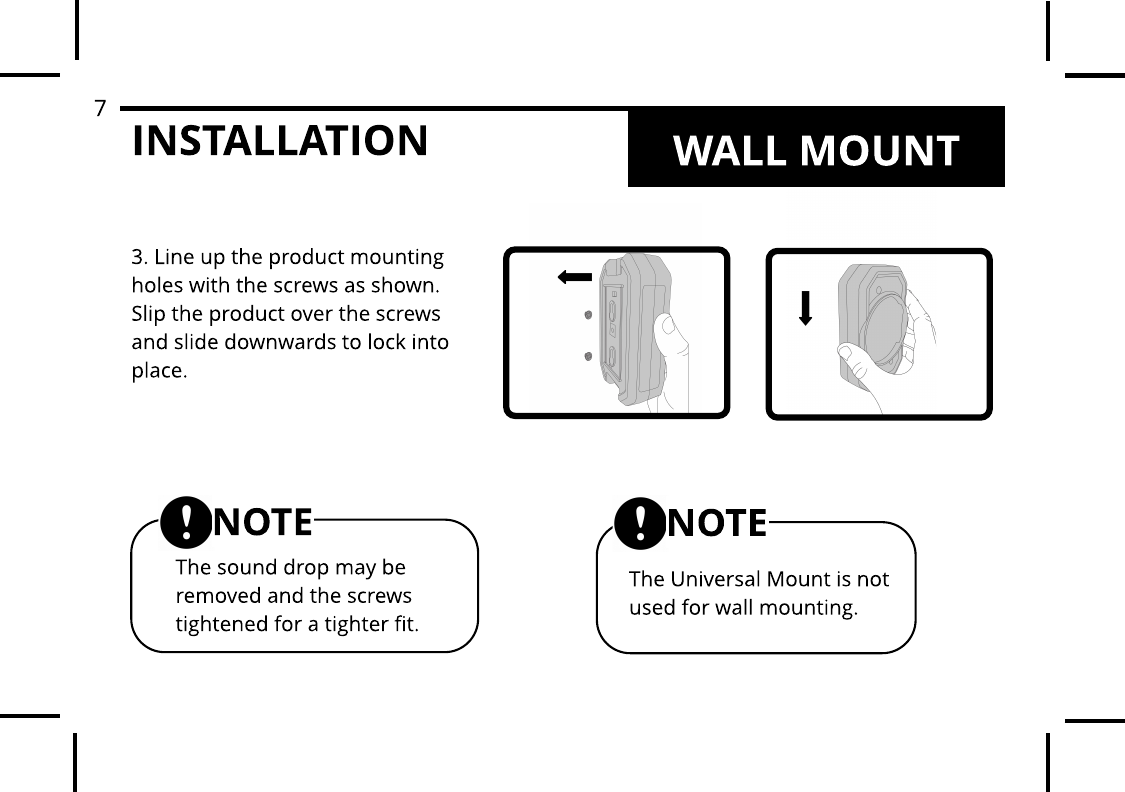 7

INSTALLATION

WALL MOUNT

3. Line up the product mounting holes with the screws as shown. Slip the product over the screws and slide downwards to lock into place.

! NOTE
The sound drop may be removed and the screws tightened for a tighter fit.

! NOTE
The Universal Mount is not used for wall mounting.