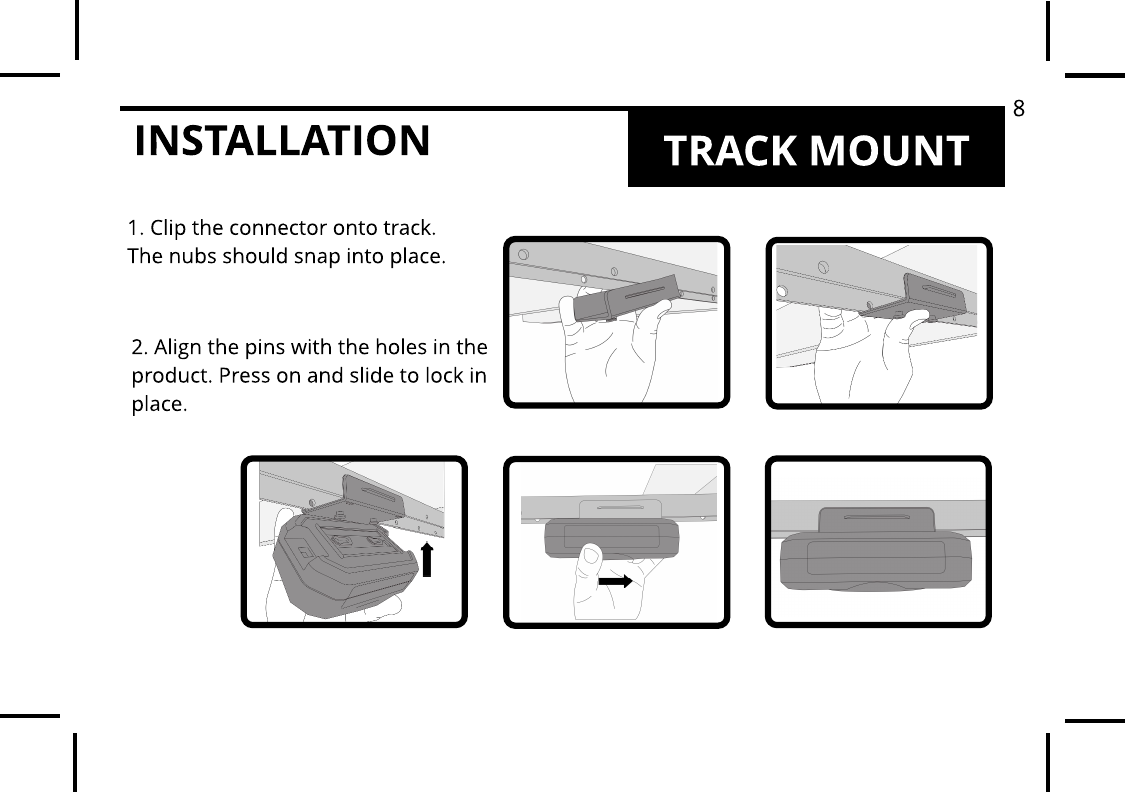 8

INSTALLATION

TRACK MOUNT

1. Clip the connector onto track. The nubs should snap into place.

2. Align the pins with the holes in the product. Press on and slide to lock in place.