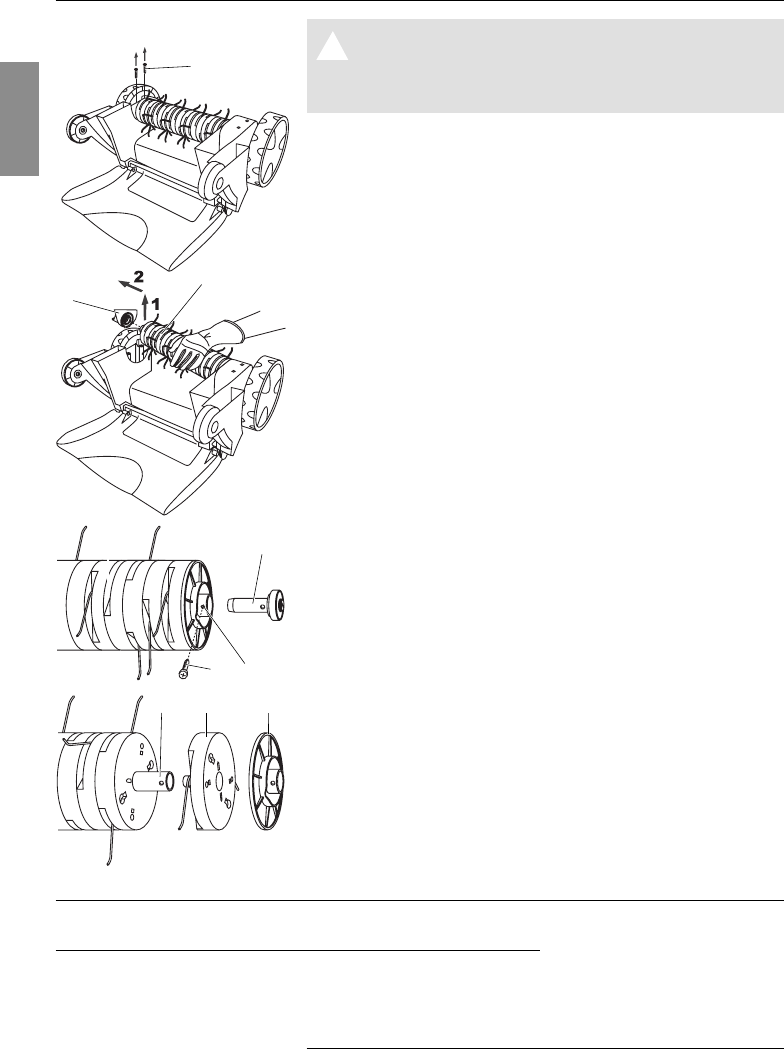 2

1