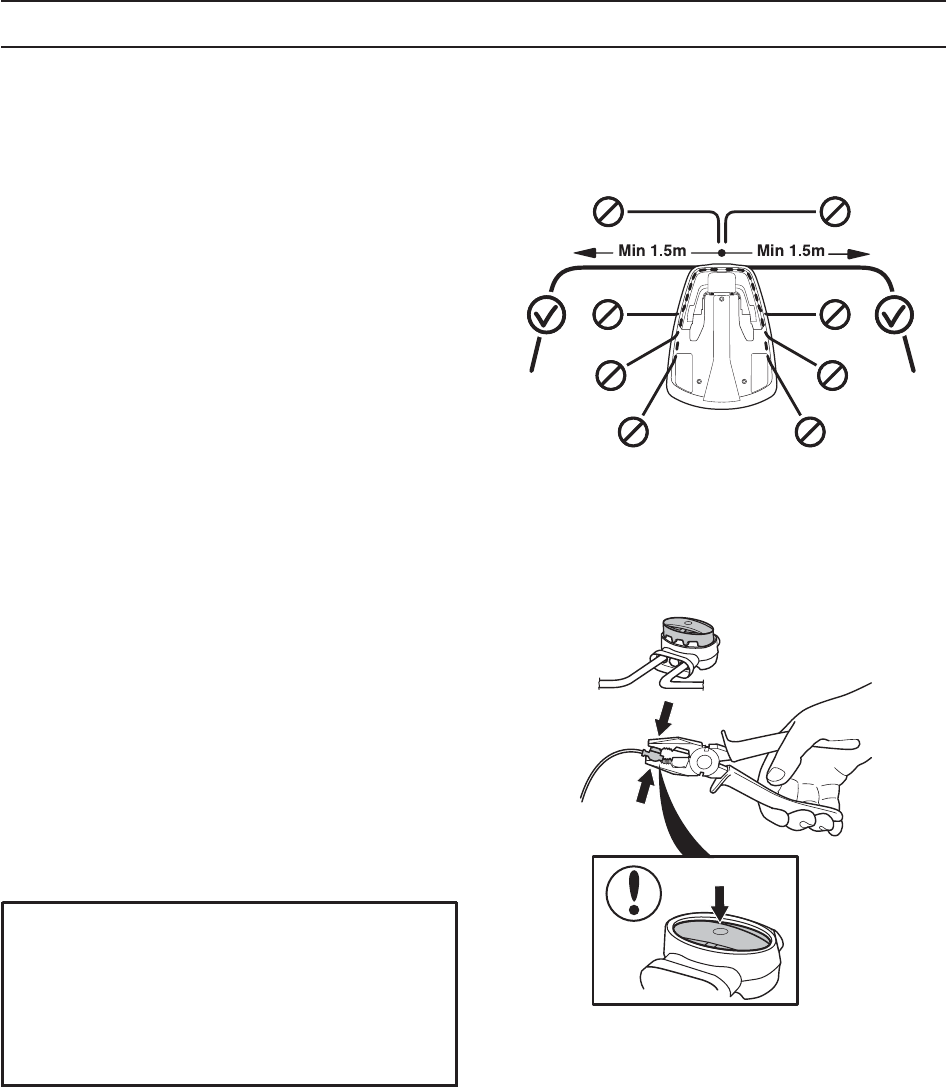 Min 1.5m
Min 1.5m