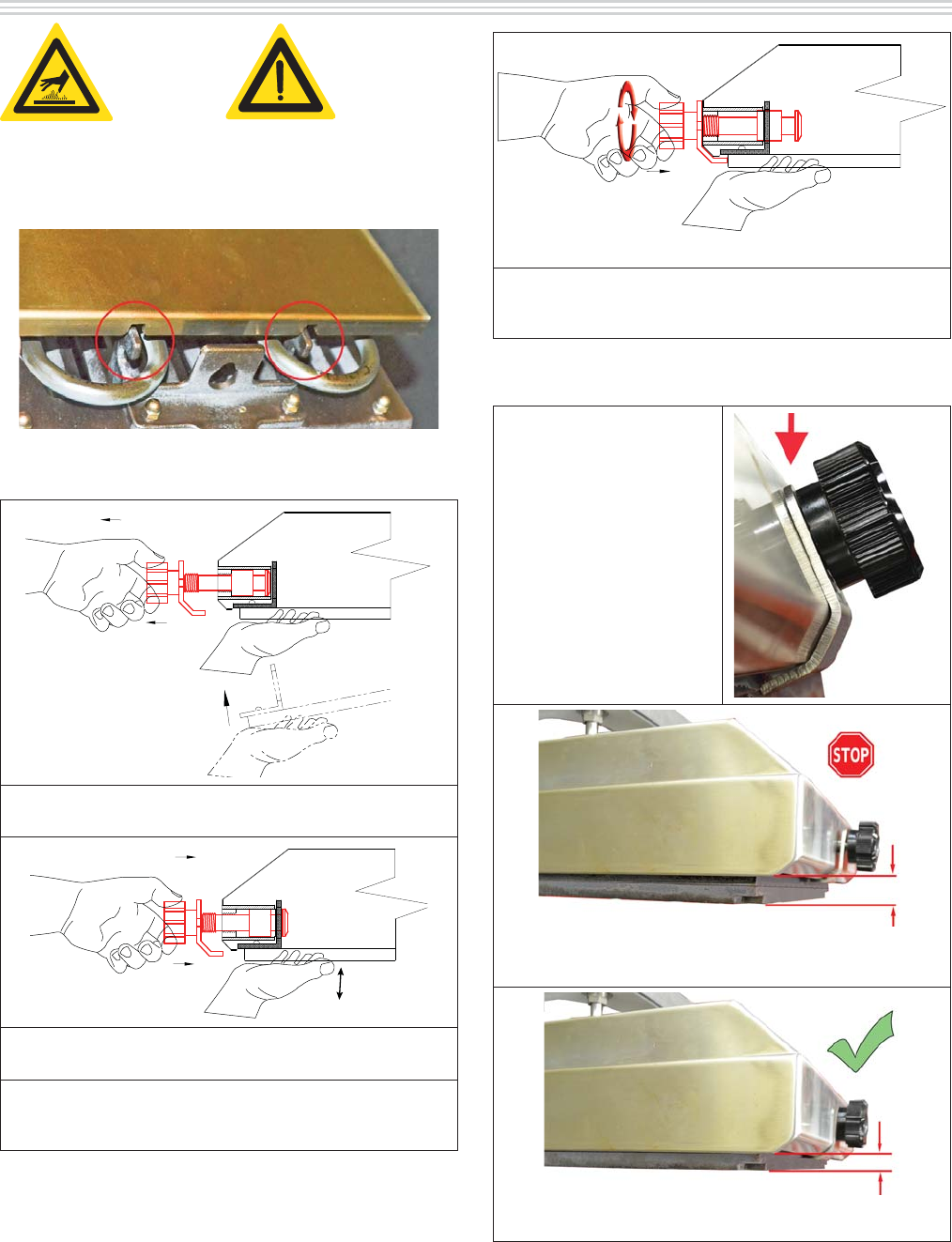 STOP