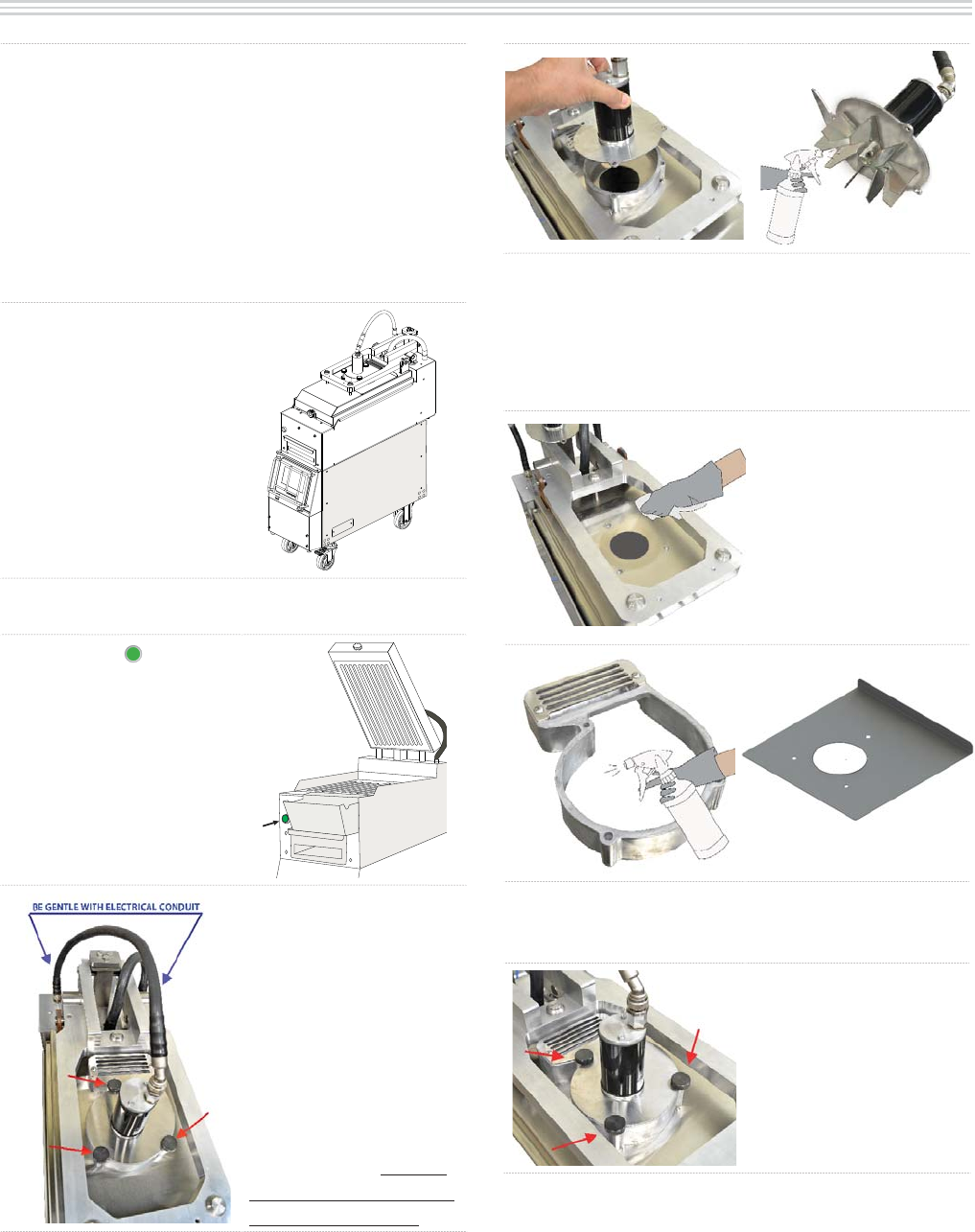 BE GENTLE WITH ELECTRICAL CONDUIT