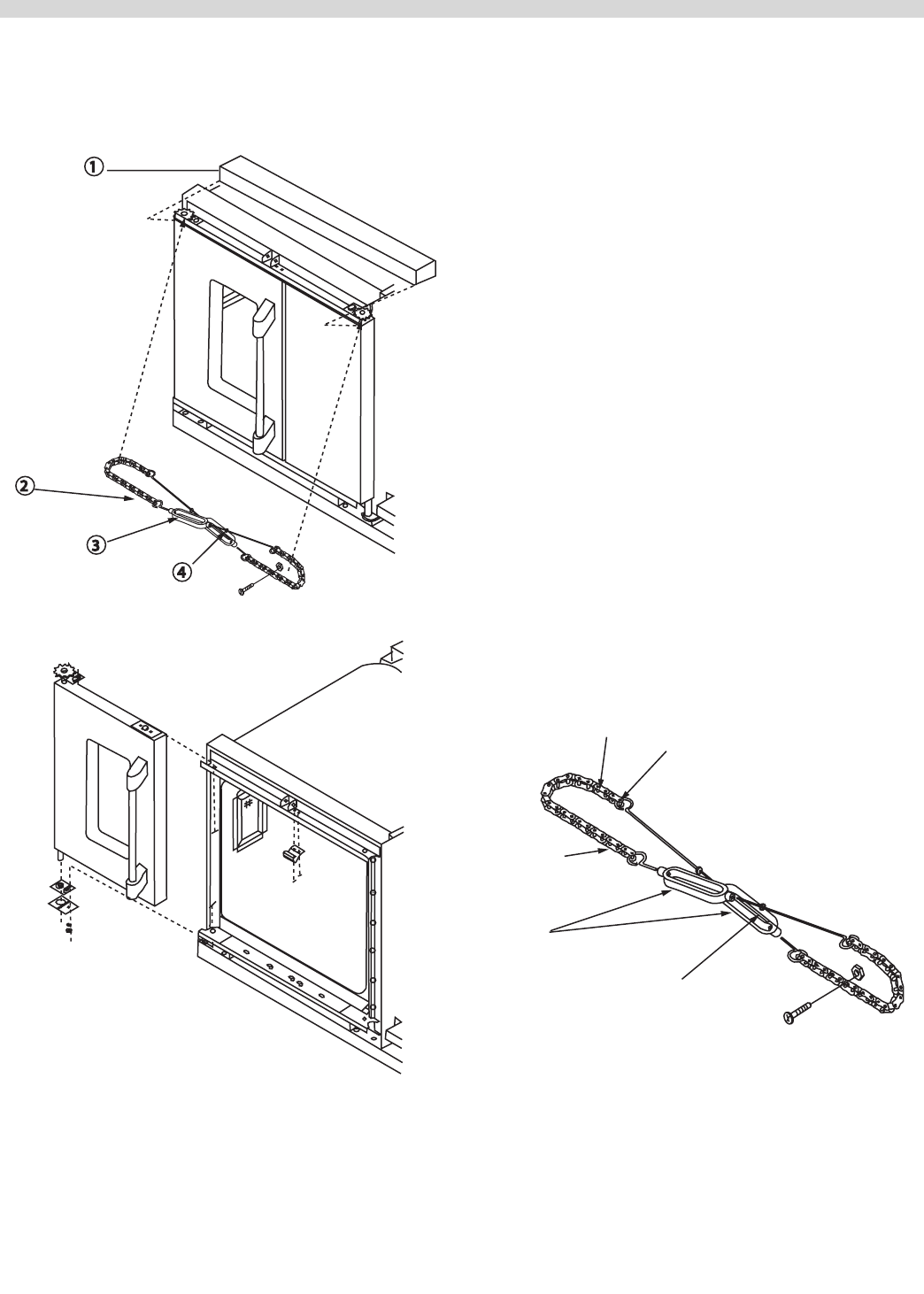 ①

②

③

④