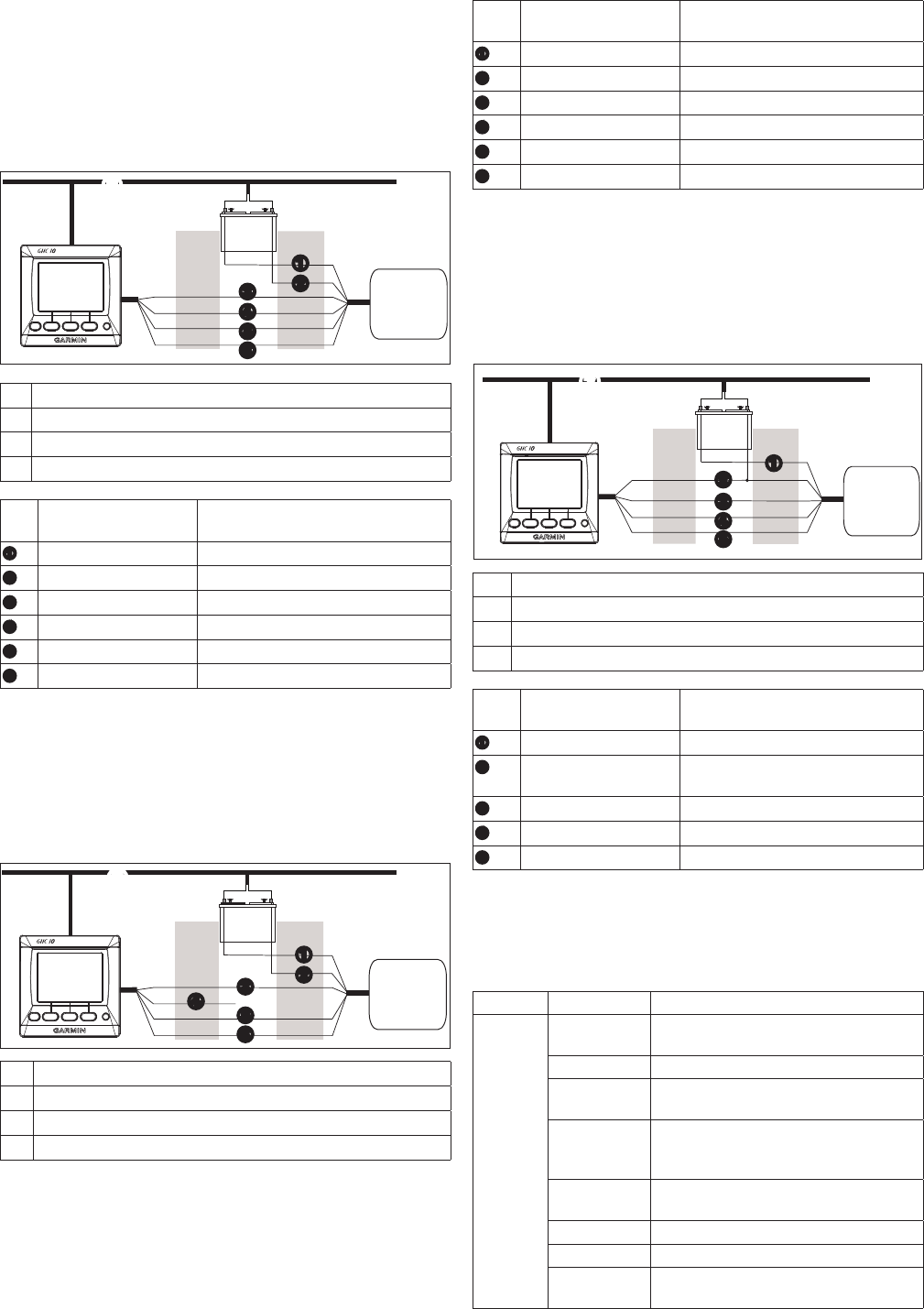 GHC 10

GARMIN

GHC 10

GARMIN

GHC 10

GARMIN