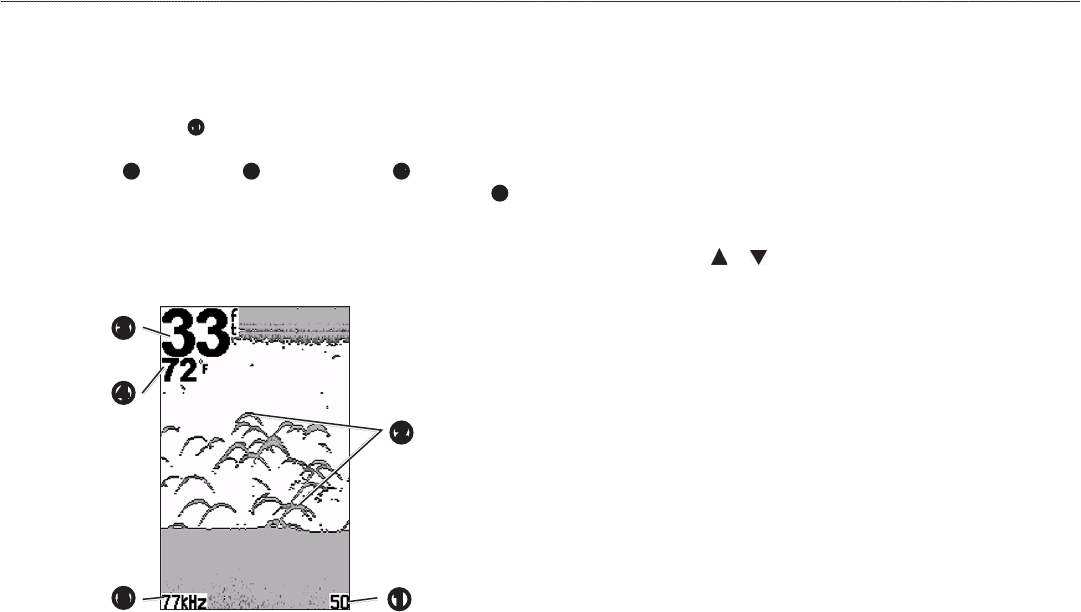 33 ft
72°F
77kHz
50