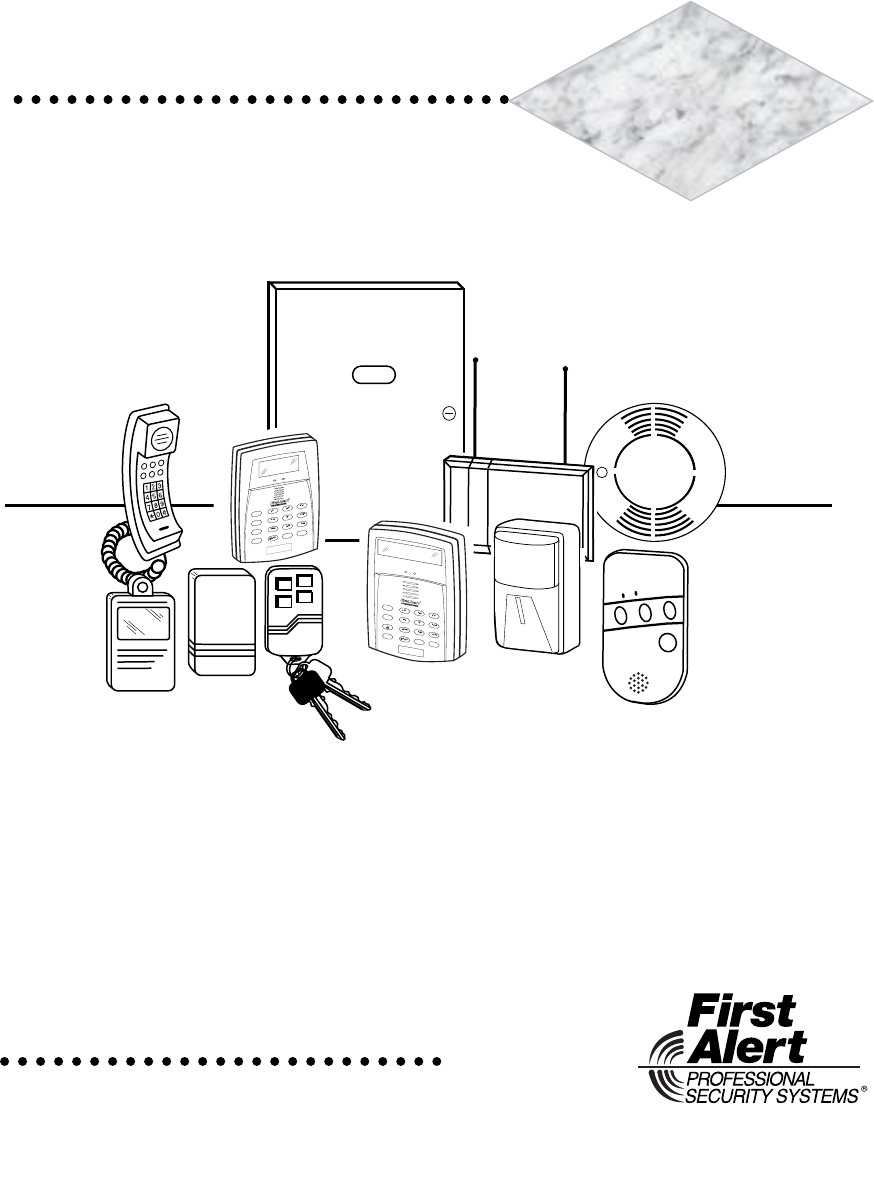 First Alert
PROFESSIONAL SECURITY SYSTEMS®