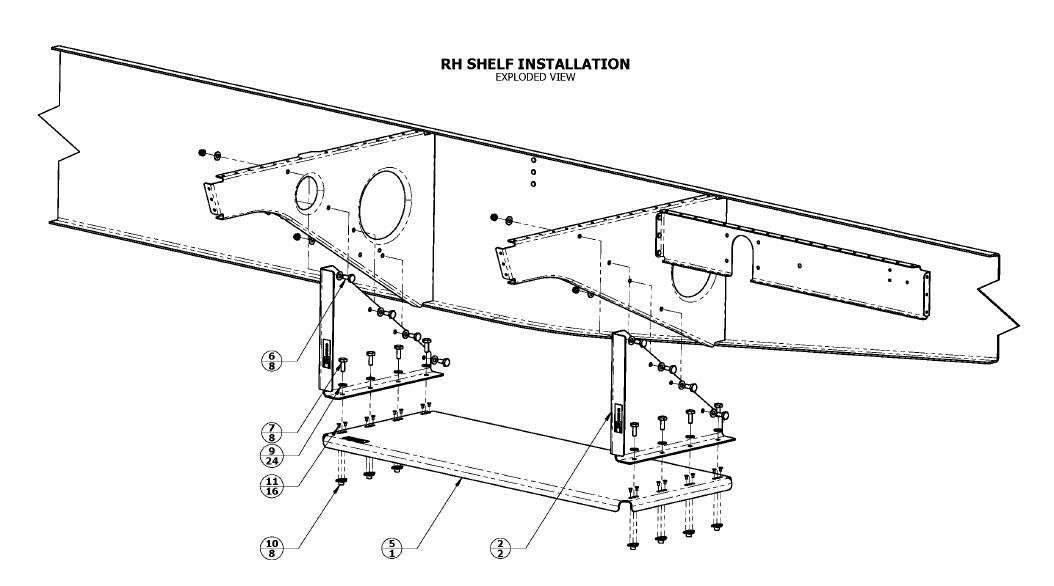 RH SHELF INSTALLATION
EXPLODED VIEW

6
8

7
8

9
24

11
16

10
8

5
1

2
2