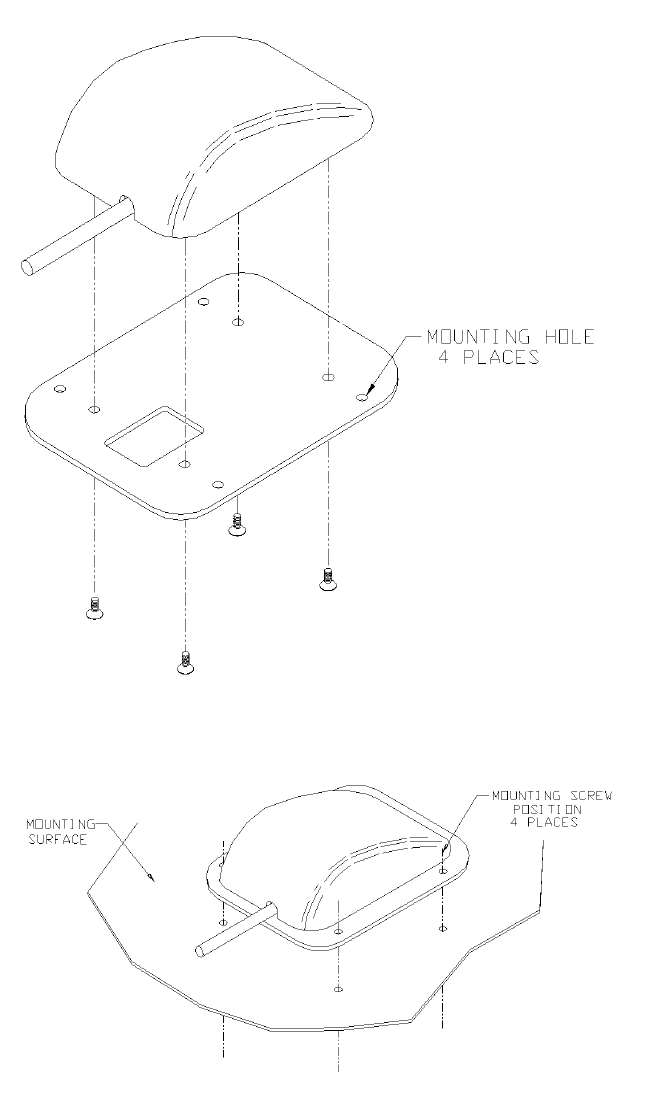 MOUNTING HOLE
4 PLACES

MOUNTING SURFACE

MOUNTING SCREW
POSITION
4 PLACES